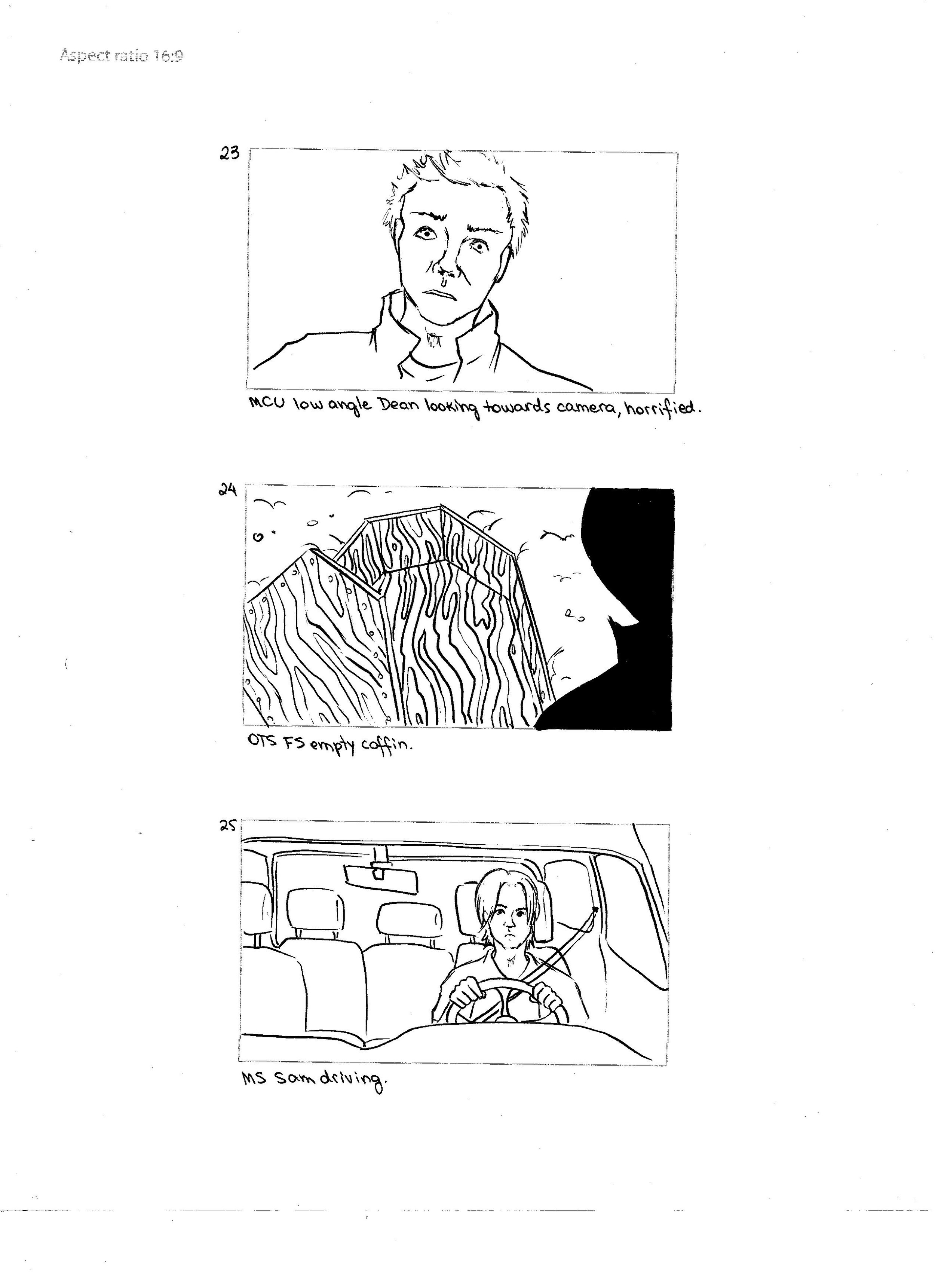 Aspect ratio 16:9

23

MCU low angle Dean looking towards camera, horrified.

24

OTS FS empty coffin.

25

MS Sam driving.