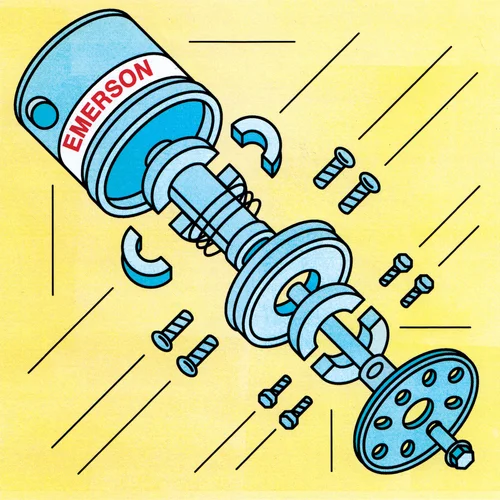 EMERSON