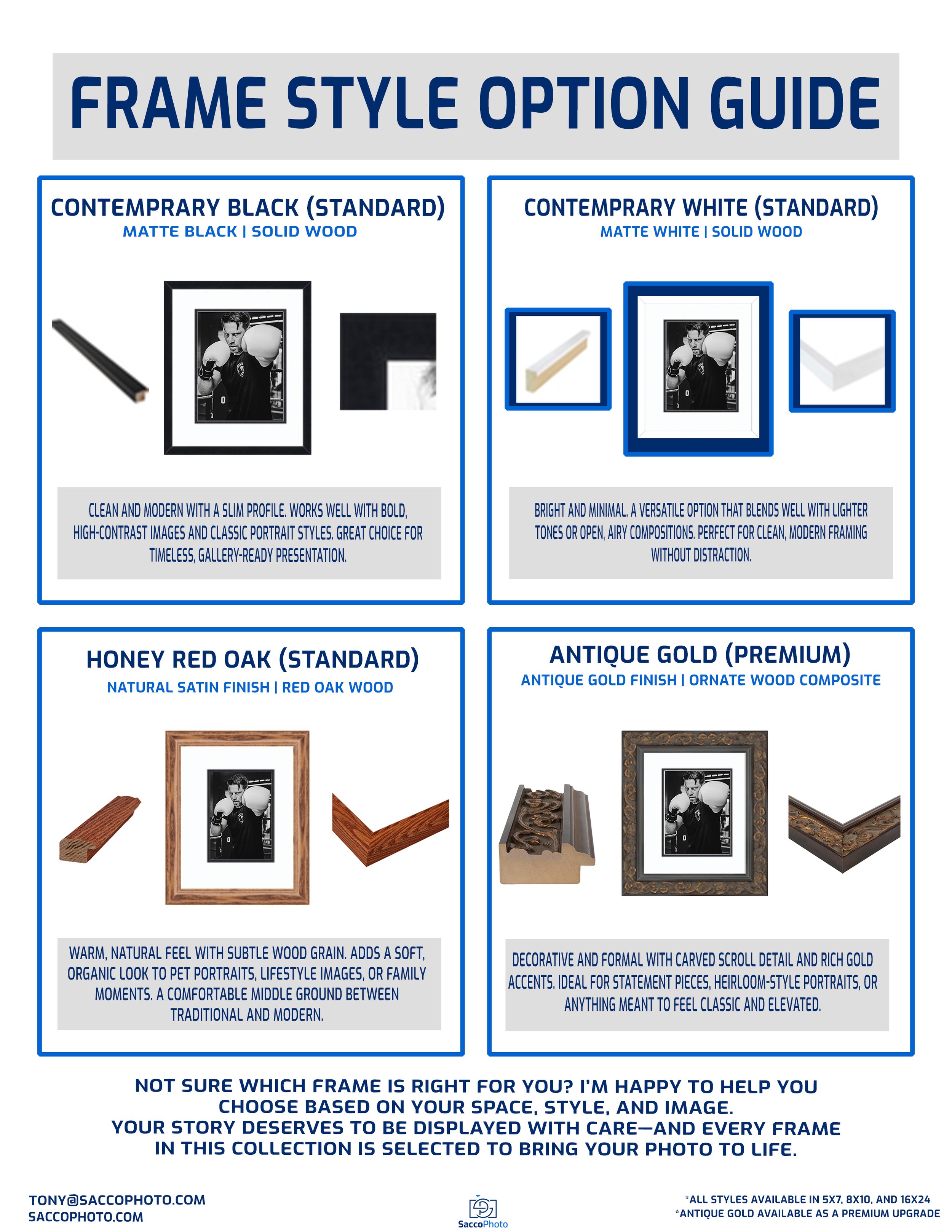 FRAME STYLE OPTION GUIDE

CONTEMPRARY BLACK (STANDARD)
MATTE BLACK | SOLID WOOD

CLEAN AND MODERN WITH A SLIM PROFILE. WORKS WELL WITH BOLD, HIGH-CONTRAST IMAGES AND CLASSIC PORTRAIT STYLES. GREAT CHOICE FOR TIMELESS, GALLERY-READY PRESENTATION.

CONTEMPRARY WHITE (STANDARD)
MATTE WHITE | SOLID WOOD

BRIGHT AND MINIMAL. A VERSATILE OPTION THAT BLENDS WELL WITH LIGHTER TONES OR OPEN, AIRY COMPOSITIONS. PERFECT FOR CLEAN, MODERN FRAMING WITHOUT DISTRACTION.

HONEY RED OAK (STANDARD)
NATURAL SATIN FINISH | RED OAK WOOD

WARM, NATURAL FEEL WITH SUBTLE WOOD GRAIN. ADDS A SOFT, ORGANIC LOOK TO PET PORTRAITS, LIFESTYLE IMAGES, OR FAMILY MOMENTS. A COMFORTABLE MIDDLE GROUND BETWEEN TRADITIONAL AND MODERN.

ANTIQUE GOLD (PREMIUM)
ANTIQUE GOLD FINISH | ORNATE WOOD COMPOSITE

DECORATIVE AND FORMAL WITH CARVED SCROLL DETAIL AND RICH GOLD ACCENTS. IDEAL FOR STATEMENT PIECES, HEIRLOOM-STYLE PORTRAITS, OR ANYTHING MEANT TO FEEL CLASSIC AND ELEVATED.

NOT SURE WHICH FRAME IS RIGHT FOR YOU? I'M HAPPY TO HELP YOU CHOOSE BASED ON YOUR SPACE, STYLE, AND IMAGE.
YOUR STORY DESERVES TO BE DISPLAYED WITH CARE—AND EVERY FRAME IN THIS COLLECTION IS SELECTED TO BRING YOUR PHOTO TO LIFE.

TONY@SACCOPHOTO.COM
SACCOPHOTO.COM

SaccoPhoto

*ALL STYLES AVAILABLE IN 5X7, 8X10, AND 16X24
*ANTIQUE GOLD AVAILABLE AS A PREMIUM UPGRADE