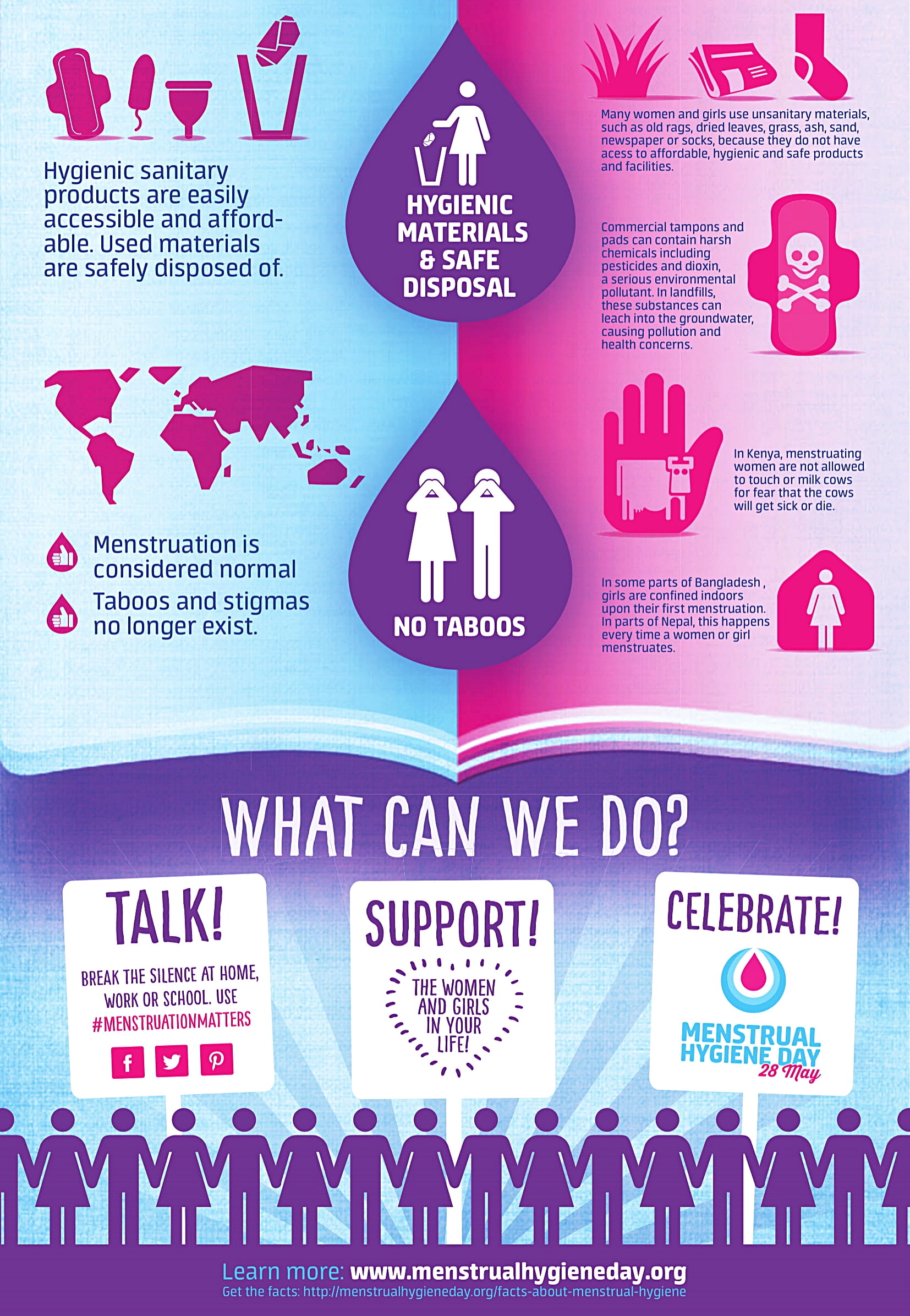 Hygienic sanitary products are easily accessible and affordable. Used materials are safely disposed of.

HYGIENIC MATERIALS & SAFE DISPOSAL

Many women and girls use unsanitary materials, such as old rags, dried leaves, grass, ash, sand, newspaper or socks, because they do not have acess to affordable, hygienic and safe products and facilities.

Commercial tampons and pads can contain harsh chemicals including pesticides and dioxin, a serious environmental pollutant. In landfills, these substances can leach into the groundwater, causing pollution and health concerns.

Menstruation is considered normal

Taboos and stigmas no longer exist.

NO TABOOS

In Kenya, menstruating women are not allowed to touch or milk cows for fear that the cows will get sick or die.

In some parts of Bangladesh , girls are confined indoors upon their first menstruation. In parts of Nepal, this happens every time a women or girl menstruates.

WHAT CAN WE DO?

TALK!
BREAK THE SILENCE AT HOME, WORK OR SCHOOL. USE #MENSTRUATIONMATTERS

SUPPORT!
THE WOMEN AND GIRLS IN YOUR LIFE!

CELEBRATE!
MENSTRUAL HYGIENE DAY 28 May

Learn more: www.menstrualhygieneday.org
Get the facts: http://menstrualhygieneday.org/facts-about-menstrual-hygiene