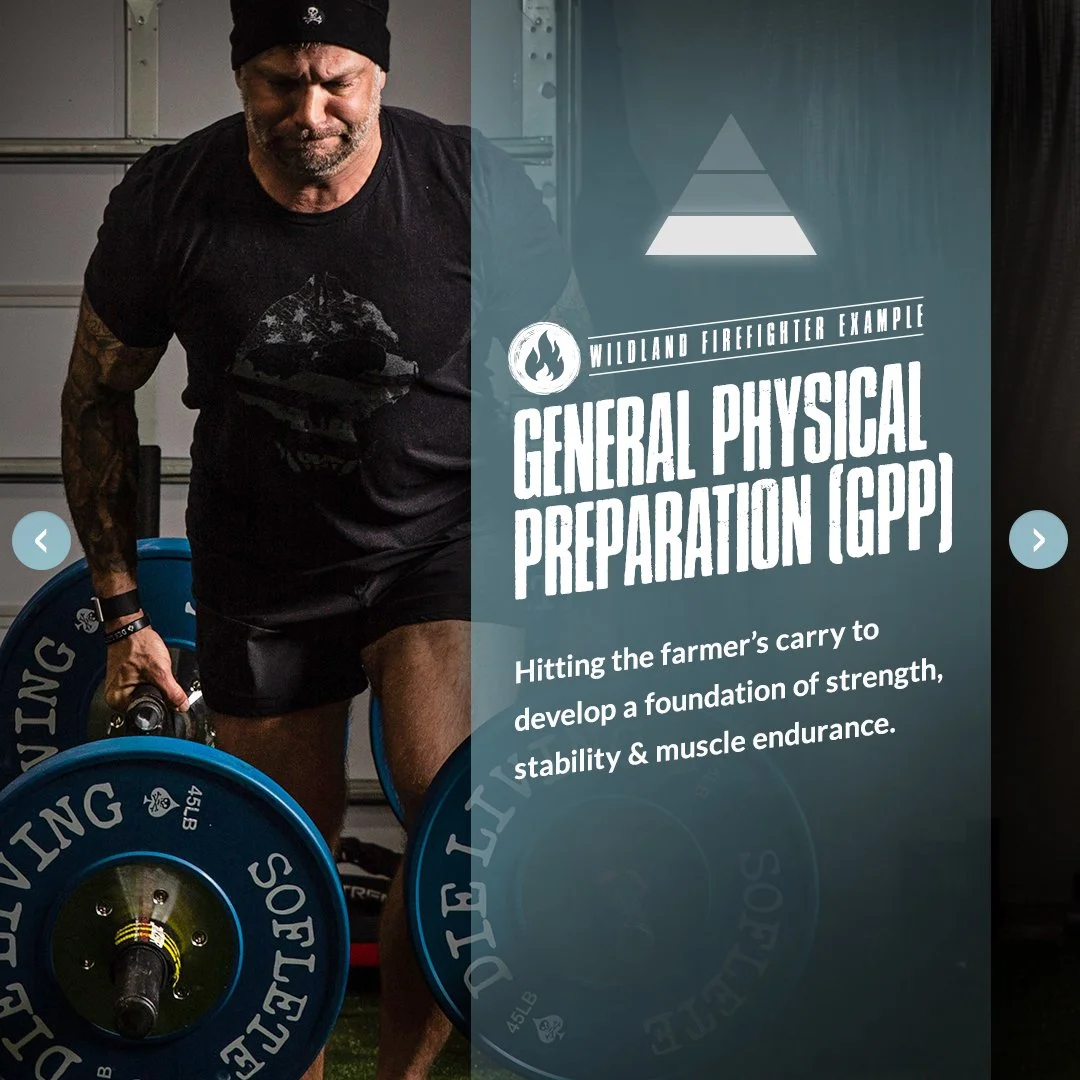 WILDLAND FIREFIGHTER EXAMPLE

GENERAL PHYSICAL PREPARATION (GPP)

Hitting the farmer's carry to develop a foundation of strength, stability & muscle endurance.

DIE LIVING SOFLETE 45LB

DIE LIVING SOFLETE 45LB