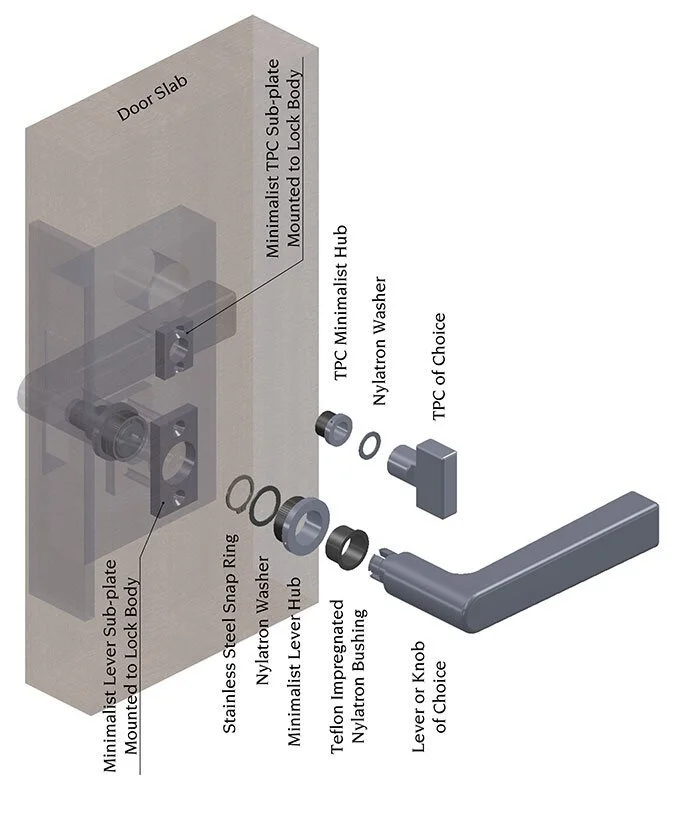 Door Slab

Minimalist TPC Sub-plate Mounted to Lock Body

TPC Minimalist Hub

Nylatron Washer

TPC of Choice

Minimalist Lever Sub-plate Mounted to Lock Body

Stainless Steel Snap Ring

Nylatron Washer

Minimalist Lever Hub

Teflon Impregnated Nylatron Bushing

Lever or Knob of Choice