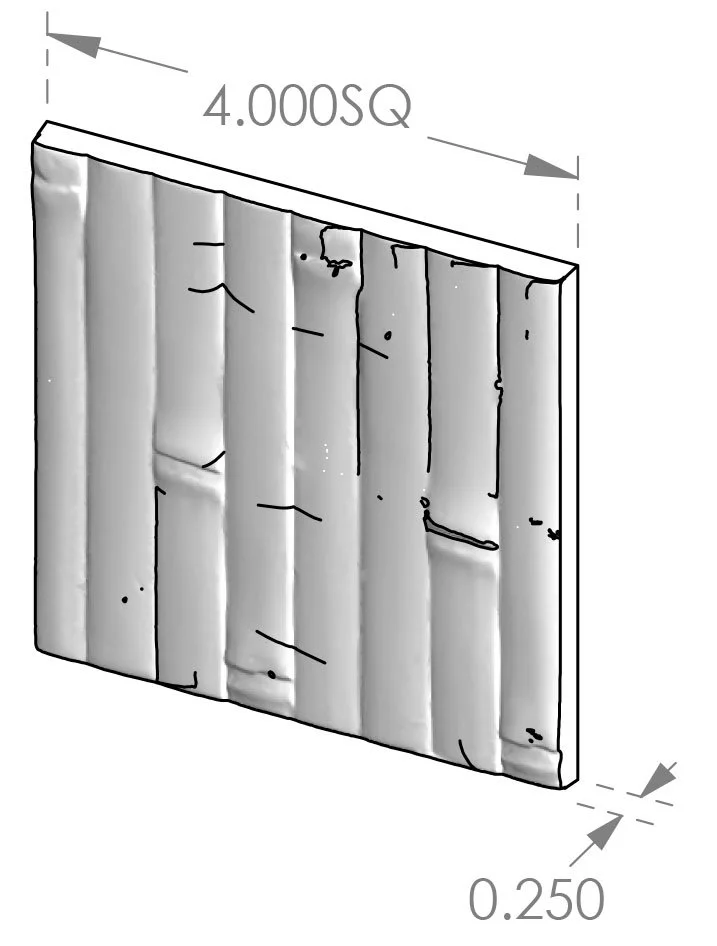 4.000SQ

0.250