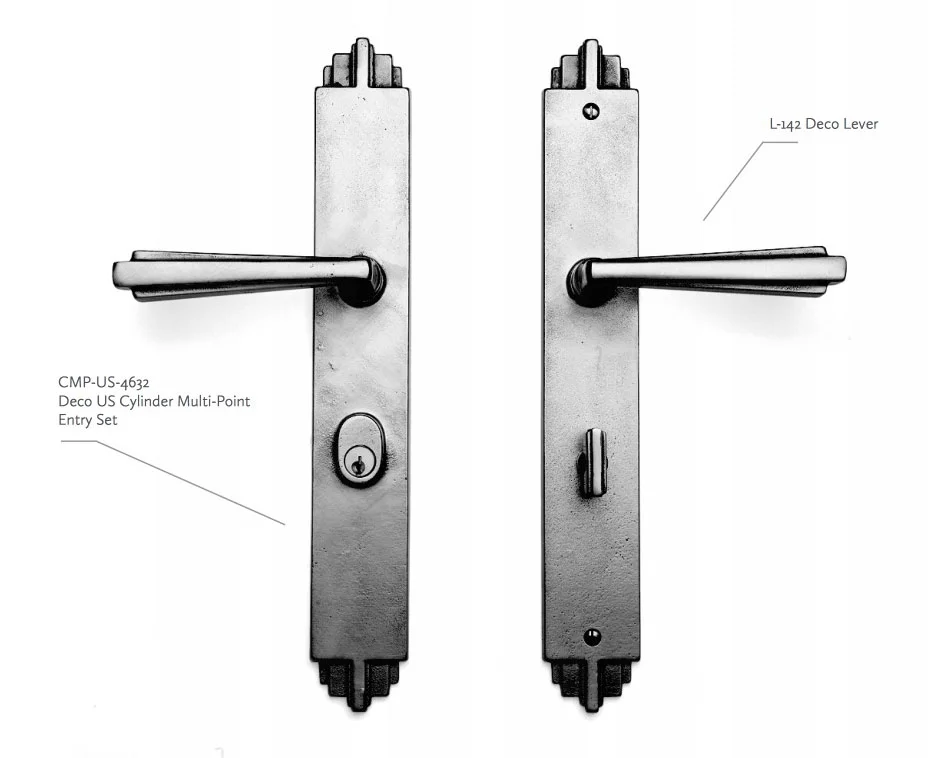 L-142 Deco Lever

CMP-US-4632
Deco US Cylinder Multi-Point
Entry Set