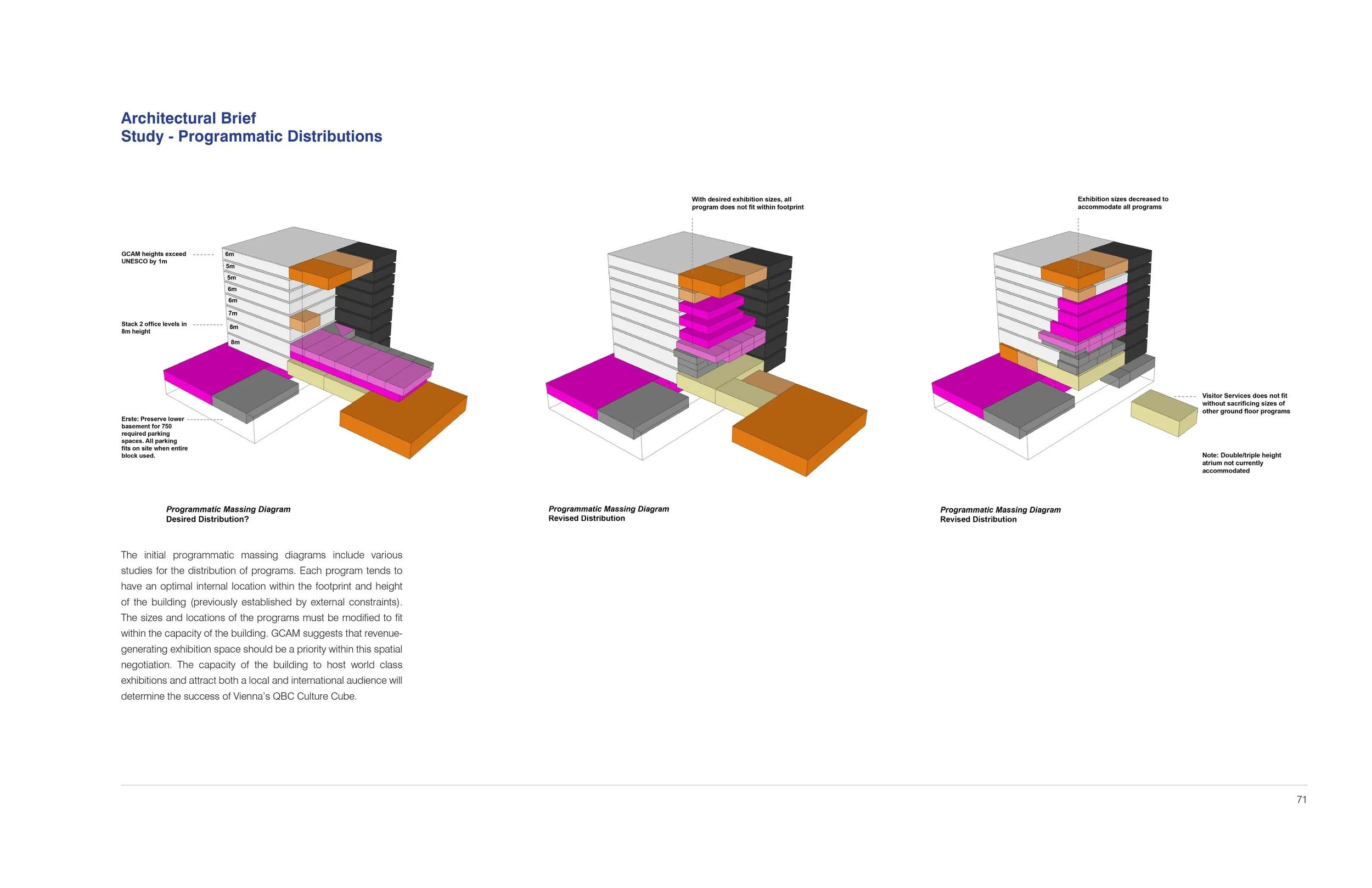 Architectural Brief
Study - Programmatic Distributions

GCAM heights exceed UNESCO by 1m

6m
5m
5m
6m
6m
7m
8m
8m

Stack 2 office levels in 8m height

Erste: Preserve lower basement for 750 required parking spaces. All parking fits on site when entire block used.

Programmatic Massing Diagram
Desired Distribution?

With desired exhibition sizes, all program does not fit within footprint

Programmatic Massing Diagram
Revised Distribution

Exhibition sizes decreased to accommodate all programs

Visitor Services does not fit without sacrificing sizes of other ground floor programs

Note: Double/triple height atrium not currently accommodated

Programmatic Massing Diagram
Revised Distribution

The initial programmatic massing diagrams include various studies for the distribution of programs. Each program tends to have an optimal internal location within the footprint and height of the building (previously established by external constraints). The sizes and locations of the programs must be modified to fit within the capacity of the building. GCAM suggests that revenue-generating exhibition space should be a priority within this spatial negotiation. The capacity of the building to host world class exhibitions and attract both a local and international audience will determine the success of Vienna's QBC Culture Cube.

71