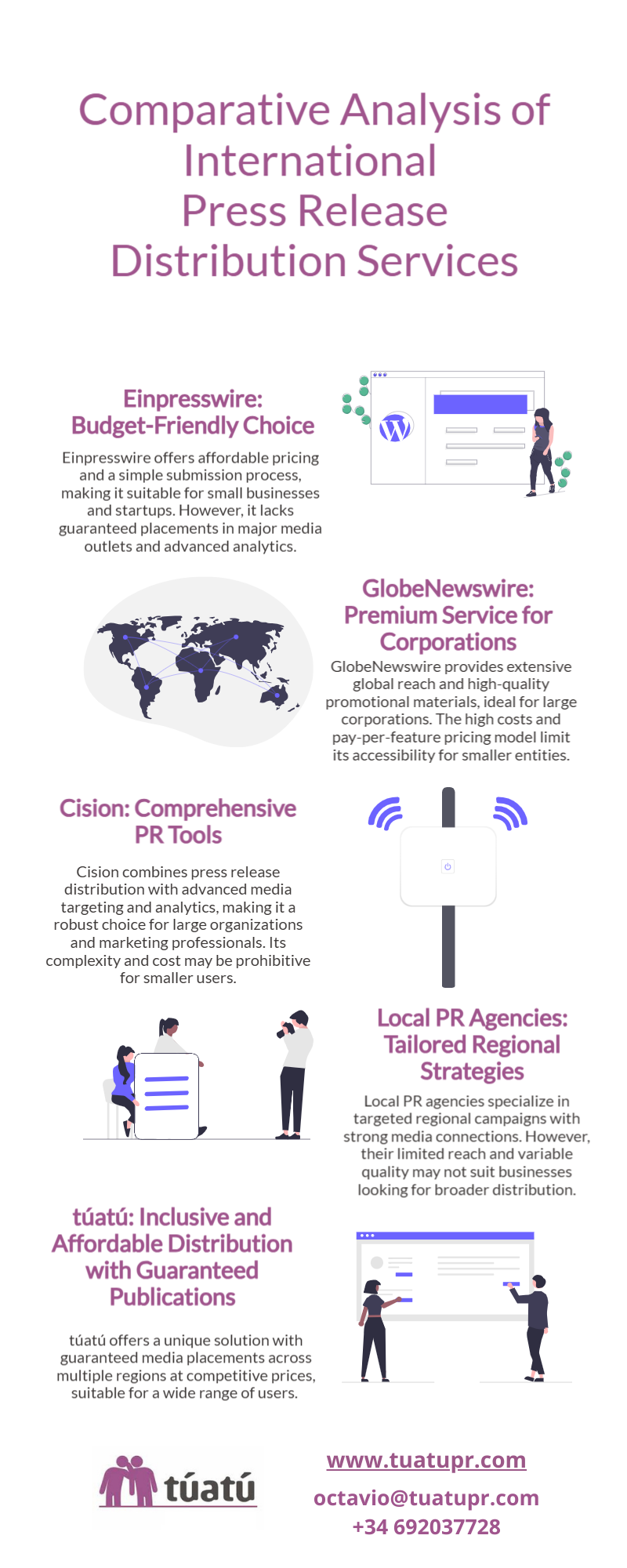 Comparative Analysis of International Press Release Distribution Services

Einpresswire: Budget-Friendly Choice

Einpresswire offers affordable pricing and a simple submission process, making it suitable for small businesses and startups. However, it lacks guaranteed placements in major media outlets and advanced analytics.

GlobeNewswire: Premium Service for Corporations

GlobeNewswire provides extensive global reach and high-quality promotional materials, ideal for large corporations. The high costs and pay-per-feature pricing model limit its accessibility for smaller entities.

Cision: Comprehensive PR Tools

Cision combines press release distribution with advanced media targeting and analytics, making it a robust choice for large organizations and marketing professionals. Its complexity and cost may be prohibitive for smaller users.

Local PR Agencies: Tailored Regional Strategies

Local PR agencies specialize in targeted regional campaigns with strong media connections. However, their limited reach and variable quality may not suit businesses looking for broader distribution.

túatú: Inclusive and Affordable Distribution with Guaranteed Publications

túatú offers a unique solution with guaranteed media placements across multiple regions at competitive prices, suitable for a wide range of users.

túatú

www.tuatupr.com
octavio@tuatupr.com
+34 692037728