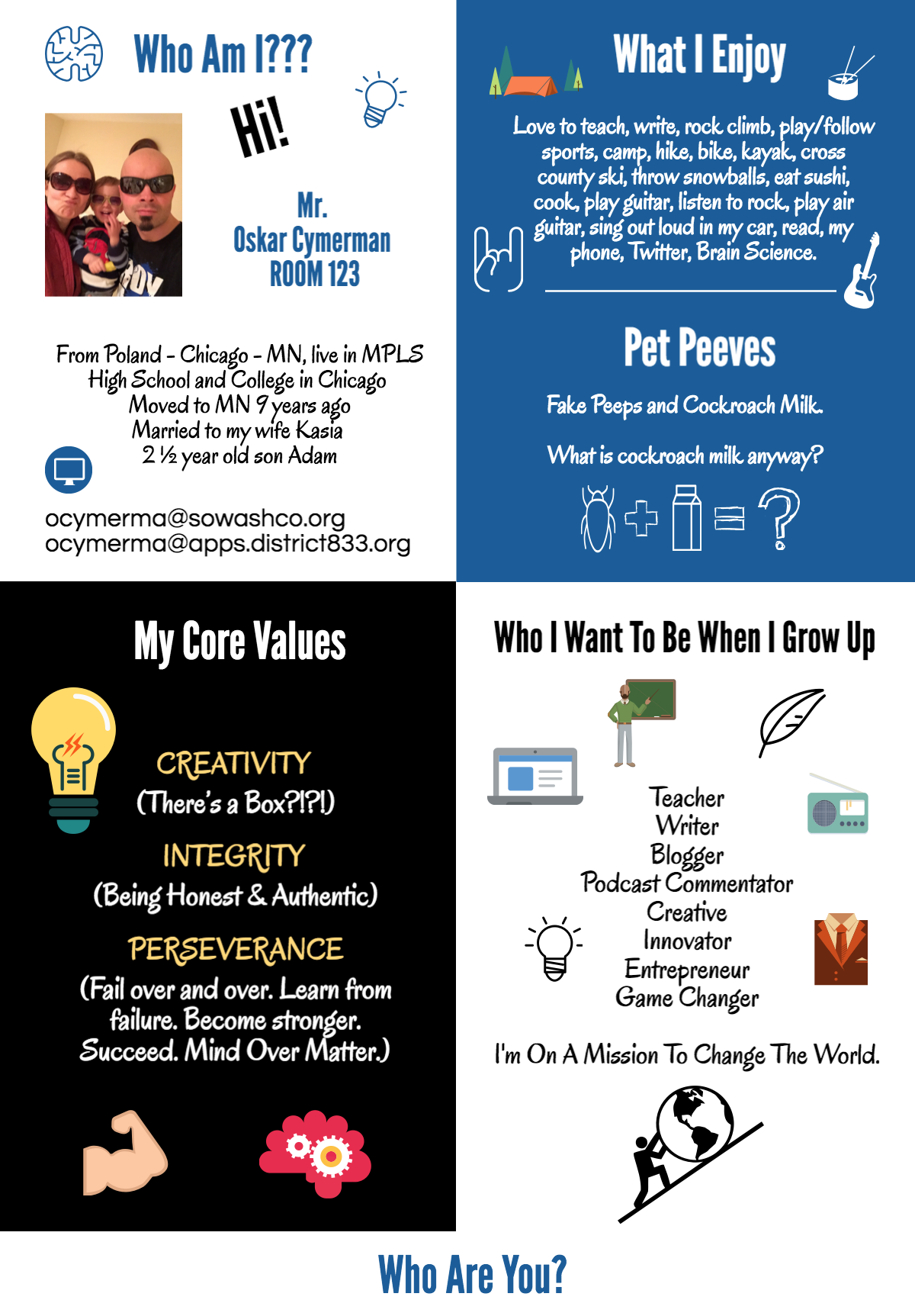 Who Am I???

Hi!

Mr.
Oskar Cymerman
ROOM 123

From Poland - Chicago - MN, live in MPLS
High School and College in Chicago
Moved to MN 9 years ago
Married to my wife Kasia
2 ½ year old son Adam

ocymerma@sowashco.org
ocymerma@apps.district833.org

What I Enjoy

Love to teach, write, rock climb, play/follow sports, camp, hike, bike, kayak, cross county ski, throw snowballs, eat sushi, cook, play guitar, listen to rock, play air guitar, sing out loud in my car, read, my phone, Twitter, Brain Science.

Pet Peeves

Fake Peeps and Cockroach Milk.

What is cockroach milk anyway?

My Core Values

CREATIVITY
(There's a Box?!?!)

INTEGRITY
(Being Honest & Authentic)

PERSEVERANCE
(Fail over and over. Learn from failure. Become stronger. Succeed. Mind Over Matter.)

Who I Want To Be When I Grow Up

Teacher
Writer
Blogger
Podcast Commentator
Creative
Innovator
Entrepreneur
Game Changer

I'm On A Mission To Change The World.

Who Are You?