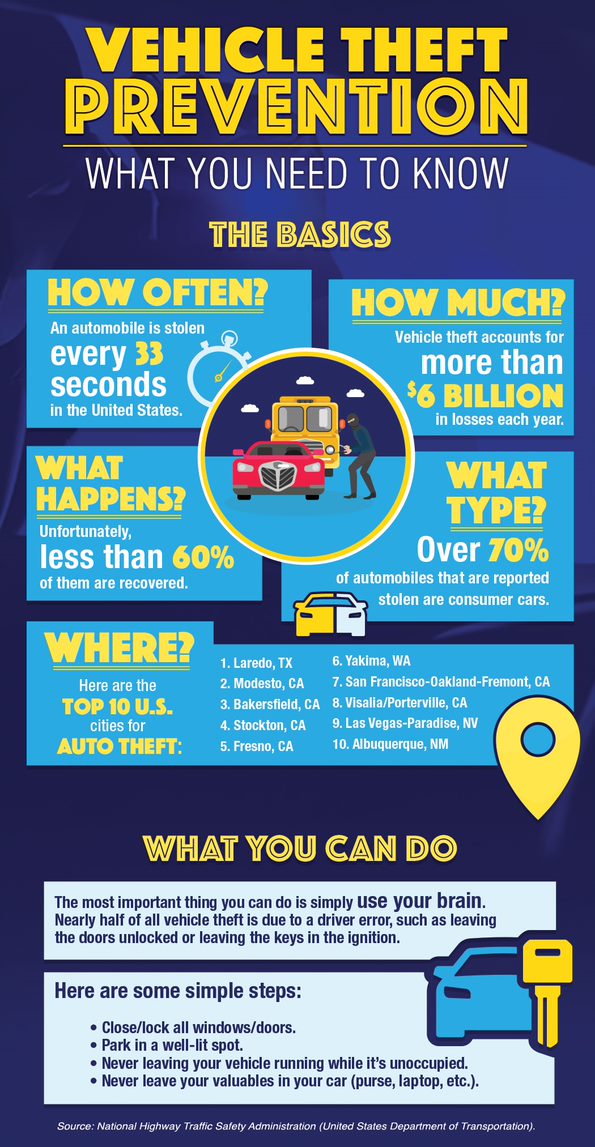 VEHICLE THEFT PREVENTION
WHAT YOU NEED TO KNOW

THE BASICS

HOW OFTEN?
An automobile is stolen every 33 seconds in the United States.

HOW MUCH?
Vehicle theft accounts for more than $6 BILLION in losses each year.

WHAT HAPPENS?
Unfortunately, less than 60% of them are recovered.

WHAT TYPE?
Over 70% of automobiles that are reported stolen are consumer cars.

WHERE?
Here are the TOP 10 U.S. cities for AUTO THEFT:

1. Laredo, TX
2. Modesto, CA
3. Bakersfield, CA
4. Stockton, CA
5. Fresno, CA
6. Yakima, WA
7. San Francisco-Oakland-Fremont, CA
8. Visalia/Porterville, CA
9. Las Vegas-Paradise, NV
10. Albuquerque, NM

WHAT YOU CAN DO

The most important thing you can do is simply use your brain. Nearly half of all vehicle theft is due to a driver error, such as leaving the doors unlocked or leaving the keys in the ignition.

Here are some simple steps:

• Close/lock all windows/doors.
• Park in a well-lit spot.
• Never leaving your vehicle running while it's unoccupied.
• Never leave your valuables in your car (purse, laptop, etc.).

Source: National Highway Traffic Safety Administration (United States Department of Transportation).