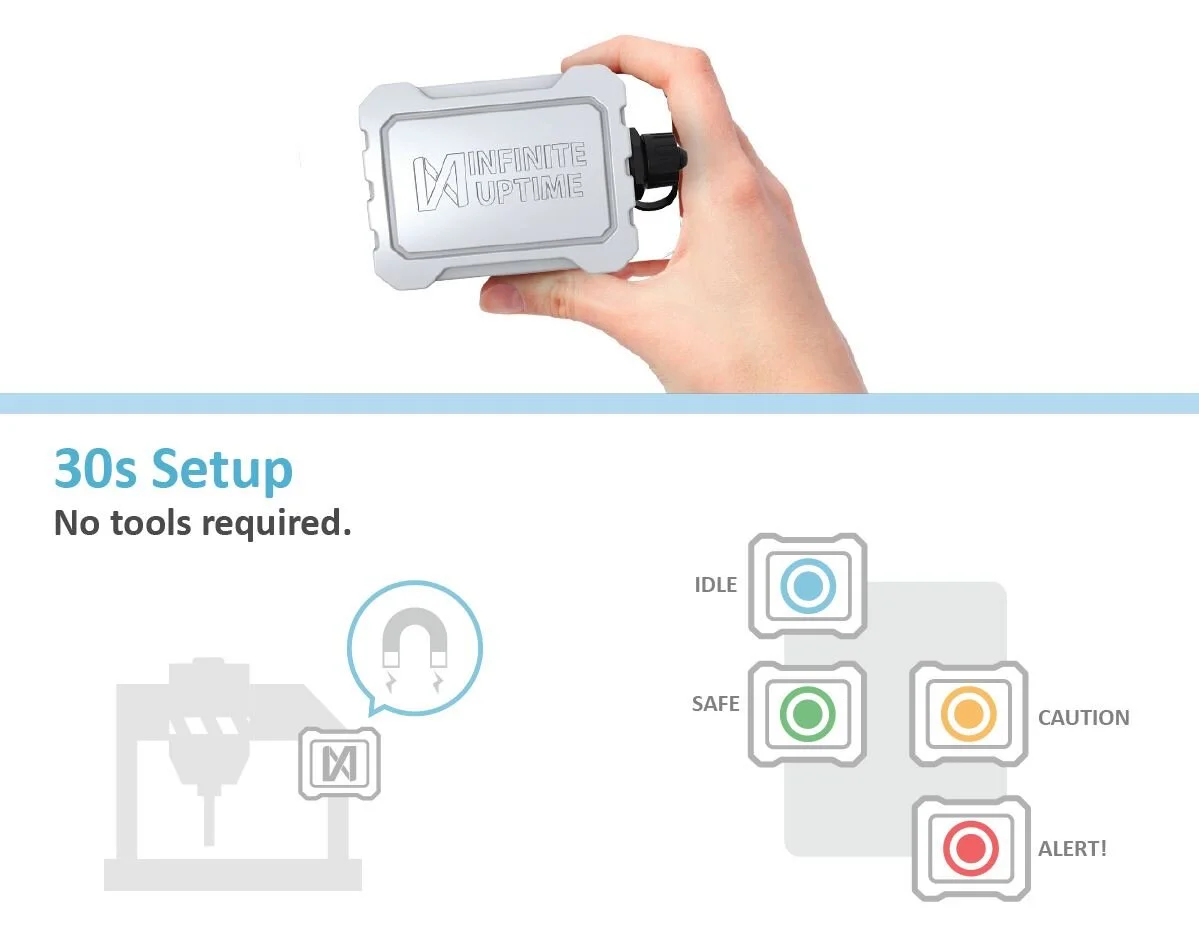 INFINITE UPTIME

30s Setup
No tools required.

IDLE
SAFE
CAUTION
ALERT!