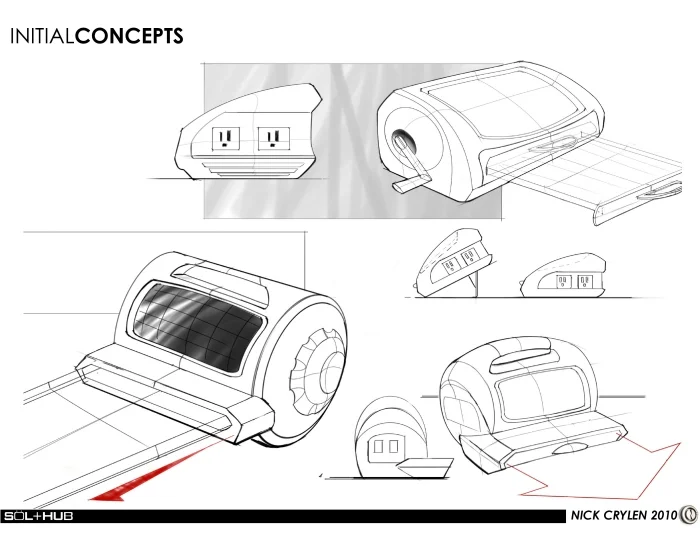 INITIALCONCEPTS

SOL+HUB

NICK CRYLEN 2010