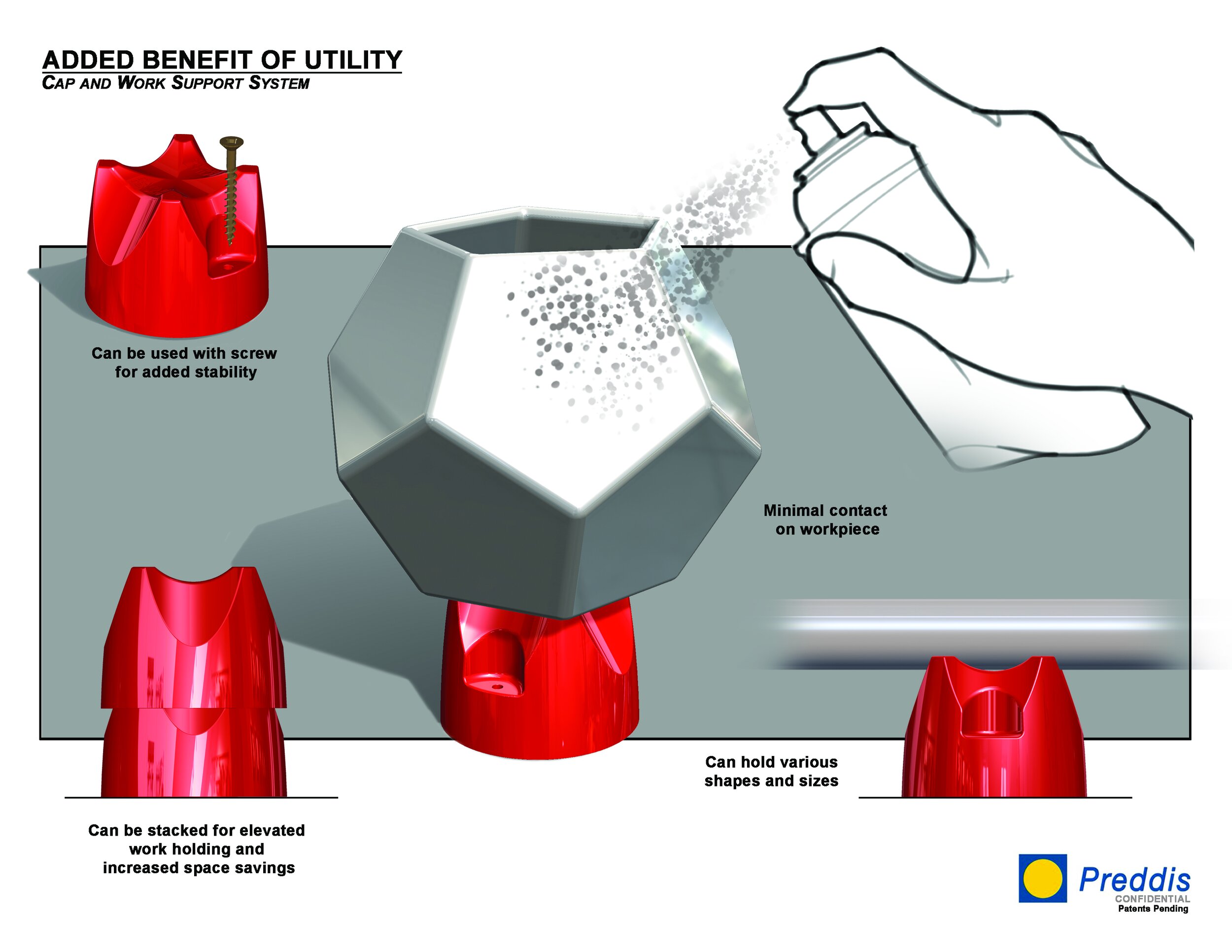 ADDED BENEFIT OF UTILITY
CAP AND WORK SUPPORT SYSTEM

Can be used with screw for added stability

Minimal contact on workpiece

Can hold various shapes and sizes

Can be stacked for elevated work holding and increased space savings

Preddis
CONFIDENTIAL
Patents Pending