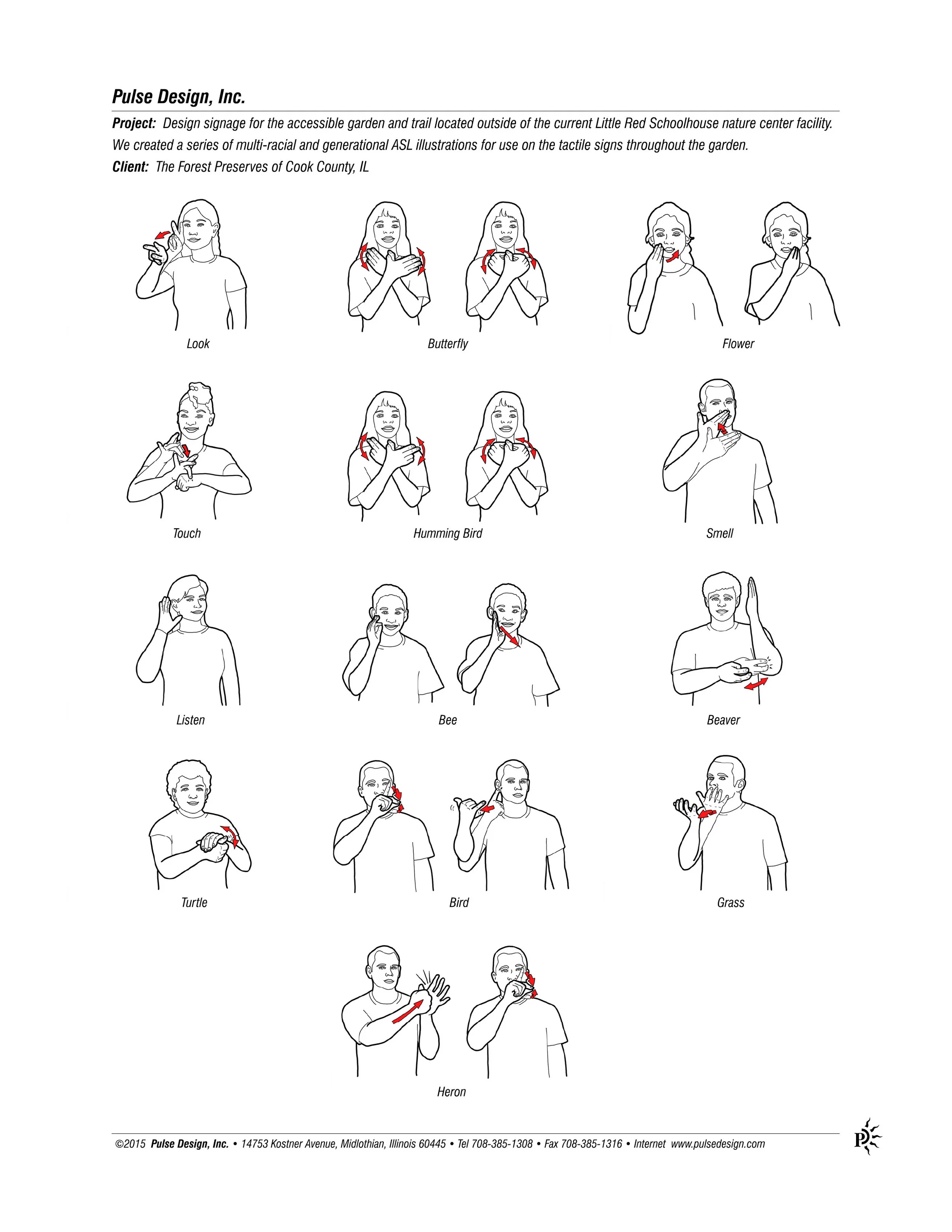 Pulse Design, Inc.

Project: Design signage for the accessible garden and trail located outside of the current Little Red Schoolhouse nature center facility. We created a series of multi-racial and generational ASL illustrations for use on the tactile signs throughout the garden.

Client: The Forest Preserves of Cook County, IL

Look

Butterfly

Flower

Touch

Humming Bird

Smell

Listen

Bee

Beaver

Turtle

Bird

Grass

Heron

©2015 Pulse Design, Inc. • 14753 Kostner Avenue, Midlothian, Illinois 60445 • Tel 708-385-1308 • Fax 708-385-1316 • Internet www.pulsedesign.com

P