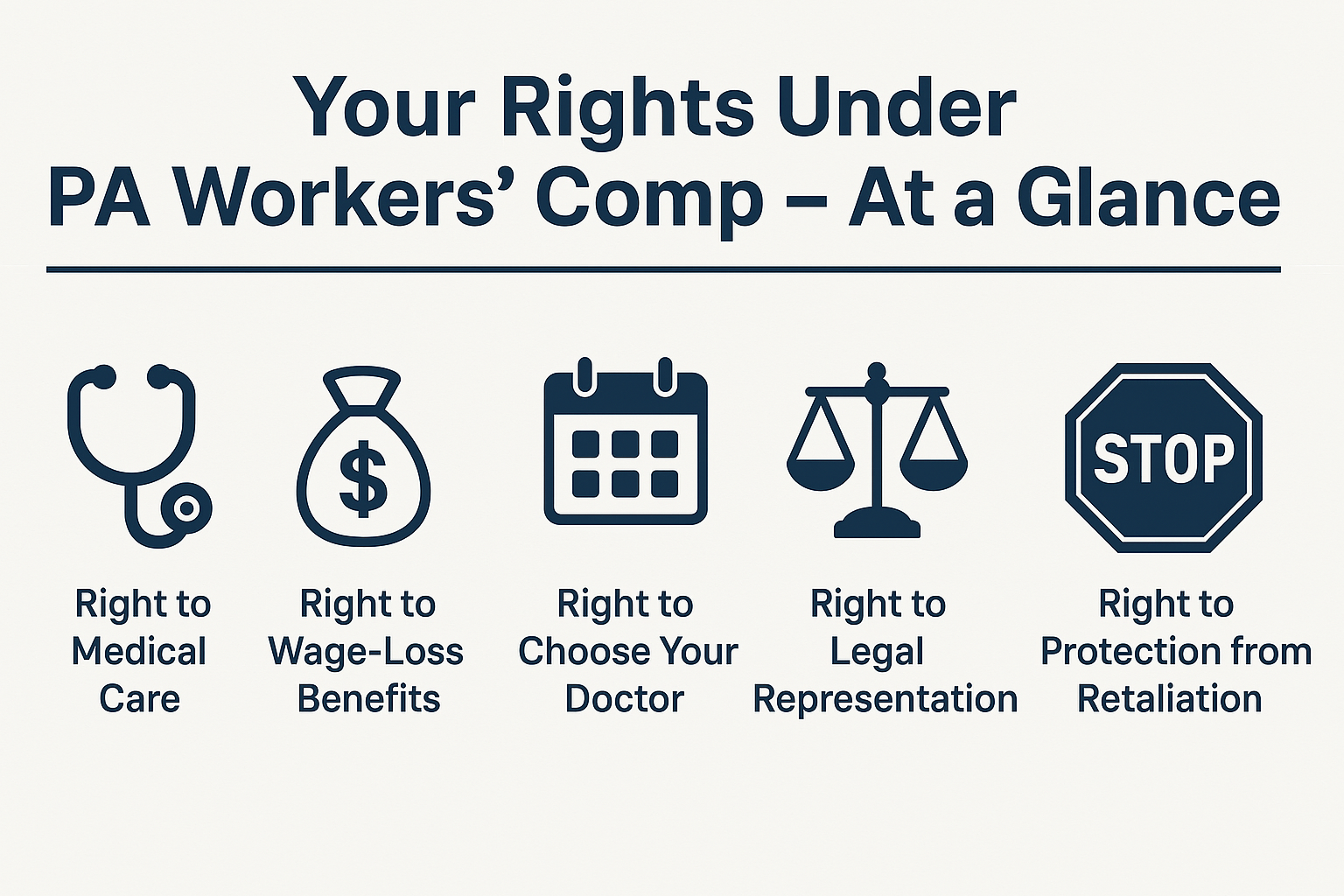 Your Rights Under PA Workers' Comp – At a Glance

$

STOP

Right to Medical Care

Right to Wage-Loss Benefits

Right to Choose Your Doctor

Right to Legal Representation

Right to Protection from Retaliation