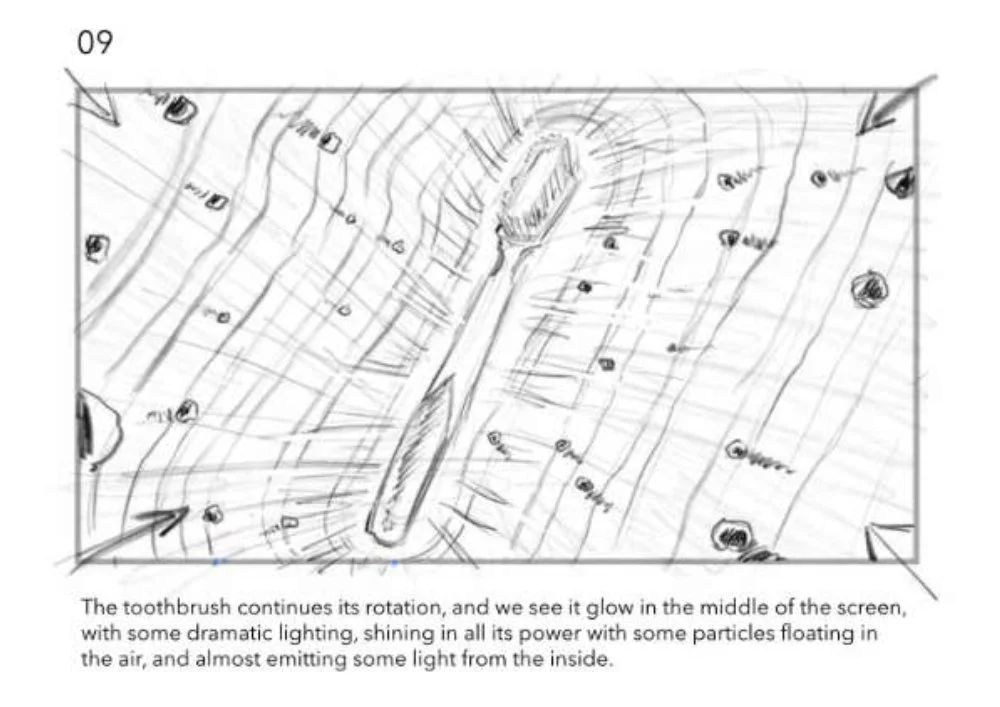 09

The toothbrush continues its rotation, and we see it glow in the middle of the screen, with some dramatic lighting, shining in all its power with some particles floating in the air, and almost emitting some light from the inside.