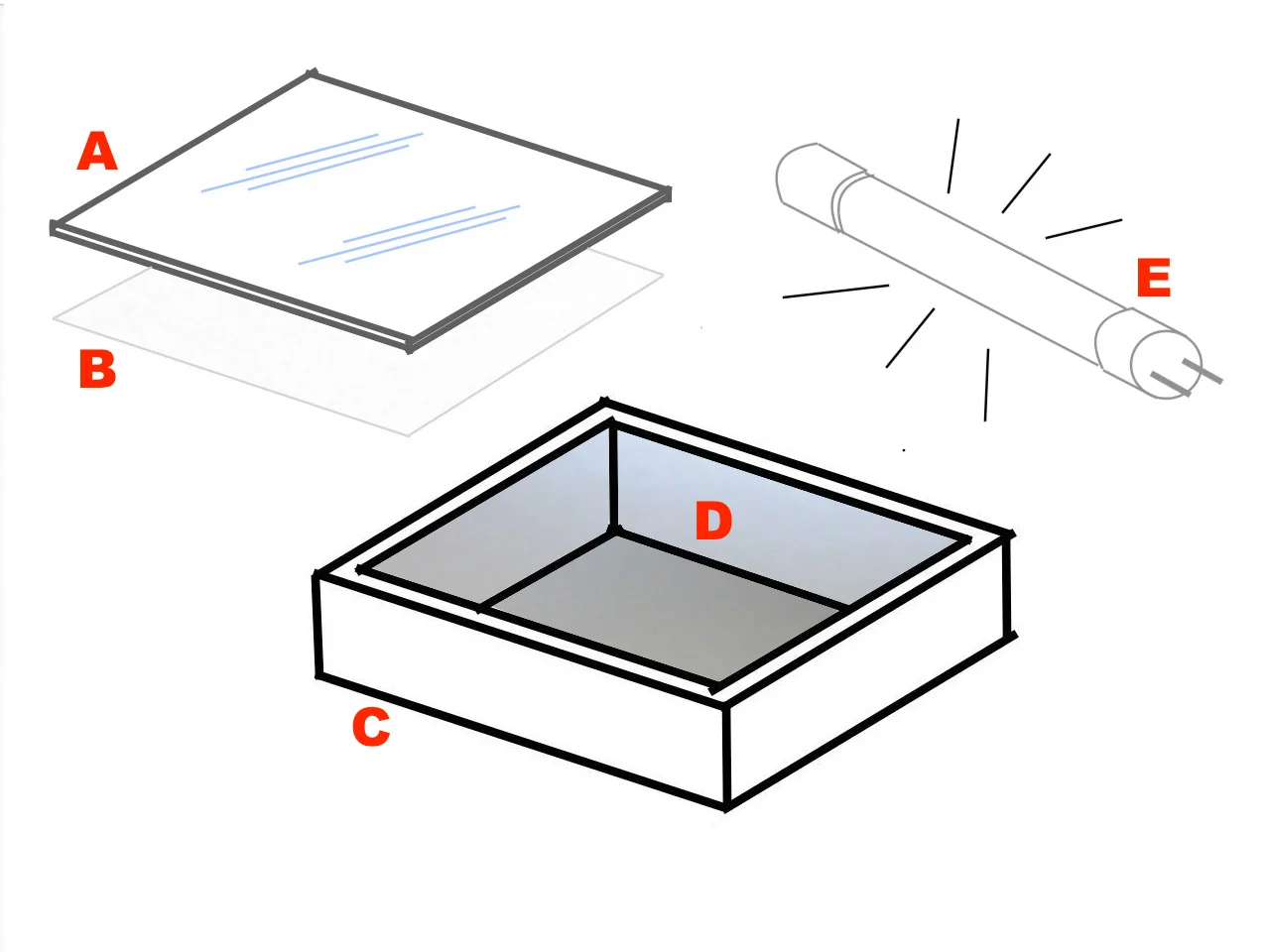 A

B

E

D

C