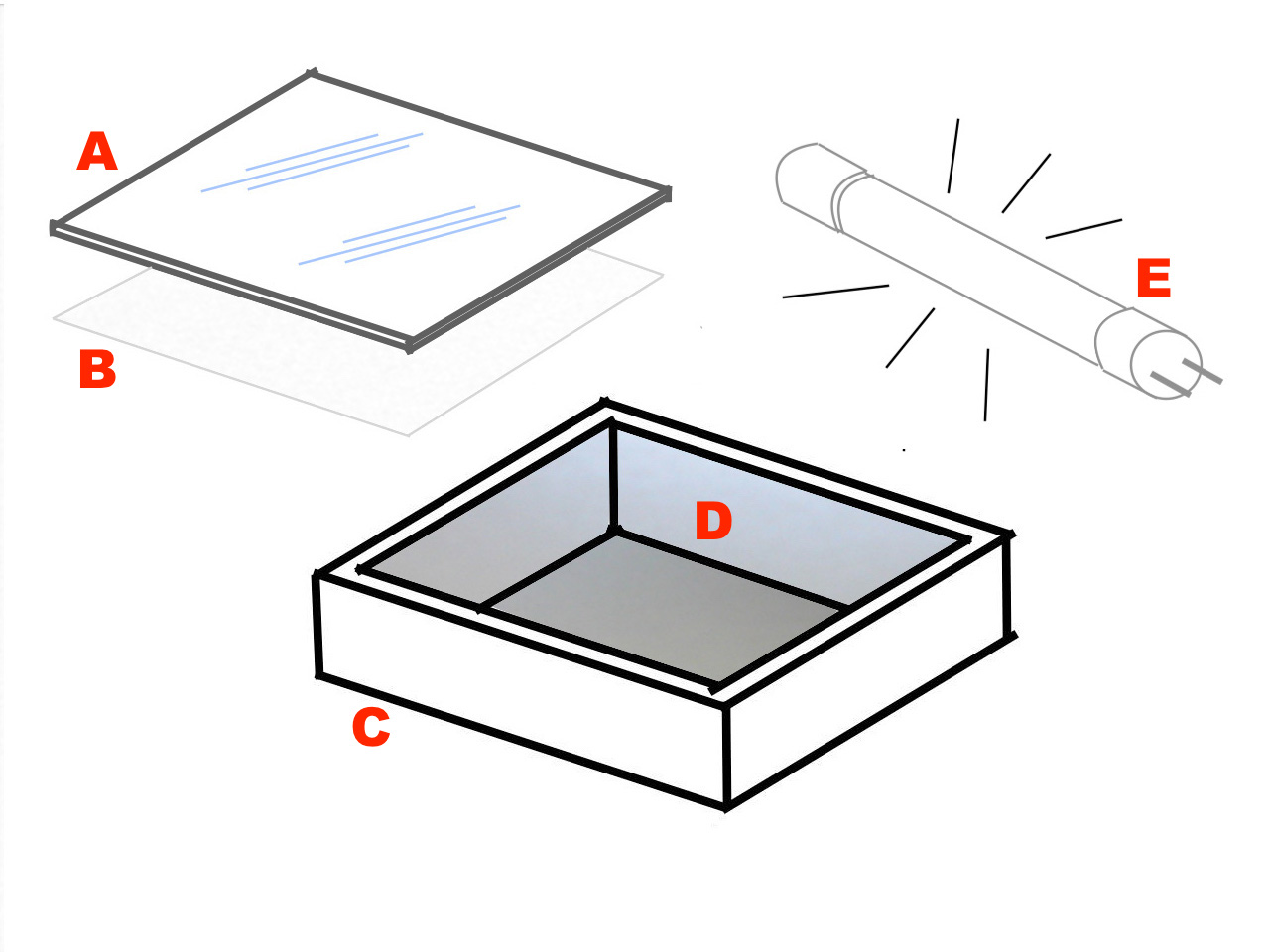 A

B

E

D

C