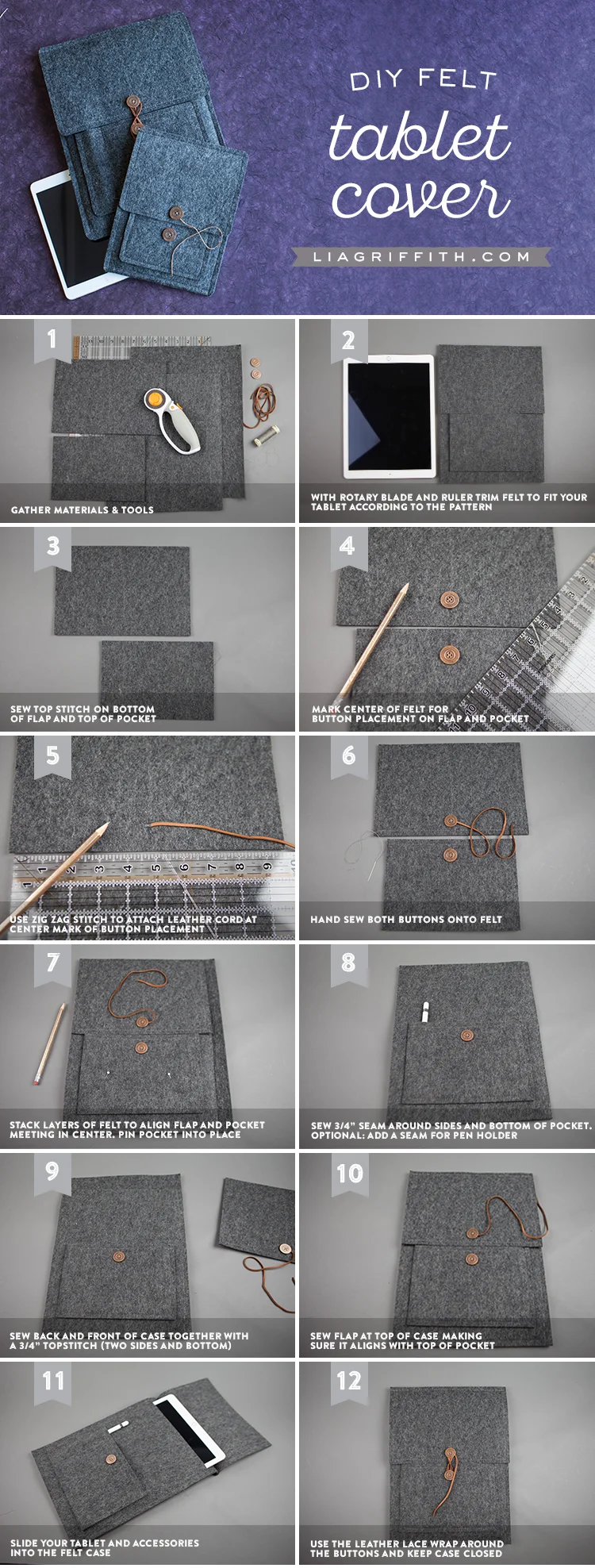 DIY FELT
tablet cover

LIAGRIFFITH.COM

1
GATHER MATERIALS & TOOLS

2
WITH ROTARY BLADE AND RULER TRIM FELT TO FIT YOUR TABLET ACCORDING TO THE PATTERN

3
SEW TOP STITCH ON BOTTOM OF FLAP AND TOP OF POCKET

4
MARK CENTER OF FELT FOR BUTTON PLACEMENT ON FLAP AND POCKET

5
USE ZIG ZAG STITCH TO ATTACH LEATHER CORD AT CENTER MARK OF BUTTON PLACEMENT

6
HAND SEW BOTH BUTTONS ONTO FELT

7
STACK LAYERS OF FELT TO ALIGN FLAP AND POCKET MEETING IN CENTER. PIN POCKET INTO PLACE

8
SEW 3/4" SEAM AROUND SIDES AND BOTTOM OF POCKET. OPTIONAL: ADD A SEAM FOR PEN HOLDER

9
SEW BACK AND FRONT OF CASE TOGETHER WITH A 3/4" TOPSTITCH (TWO SIDES AND BOTTOM)

10
SEW FLAP AT TOP OF CASE MAKING SURE IT ALIGNS WITH TOP OF POCKET

11
SLIDE YOUR TABLET AND ACCESSORIES INTO THE FELT CASE

12
USE THE LEATHER LACE WRAP AROUND THE BUTTONS AND KEEP CASE CLOSED