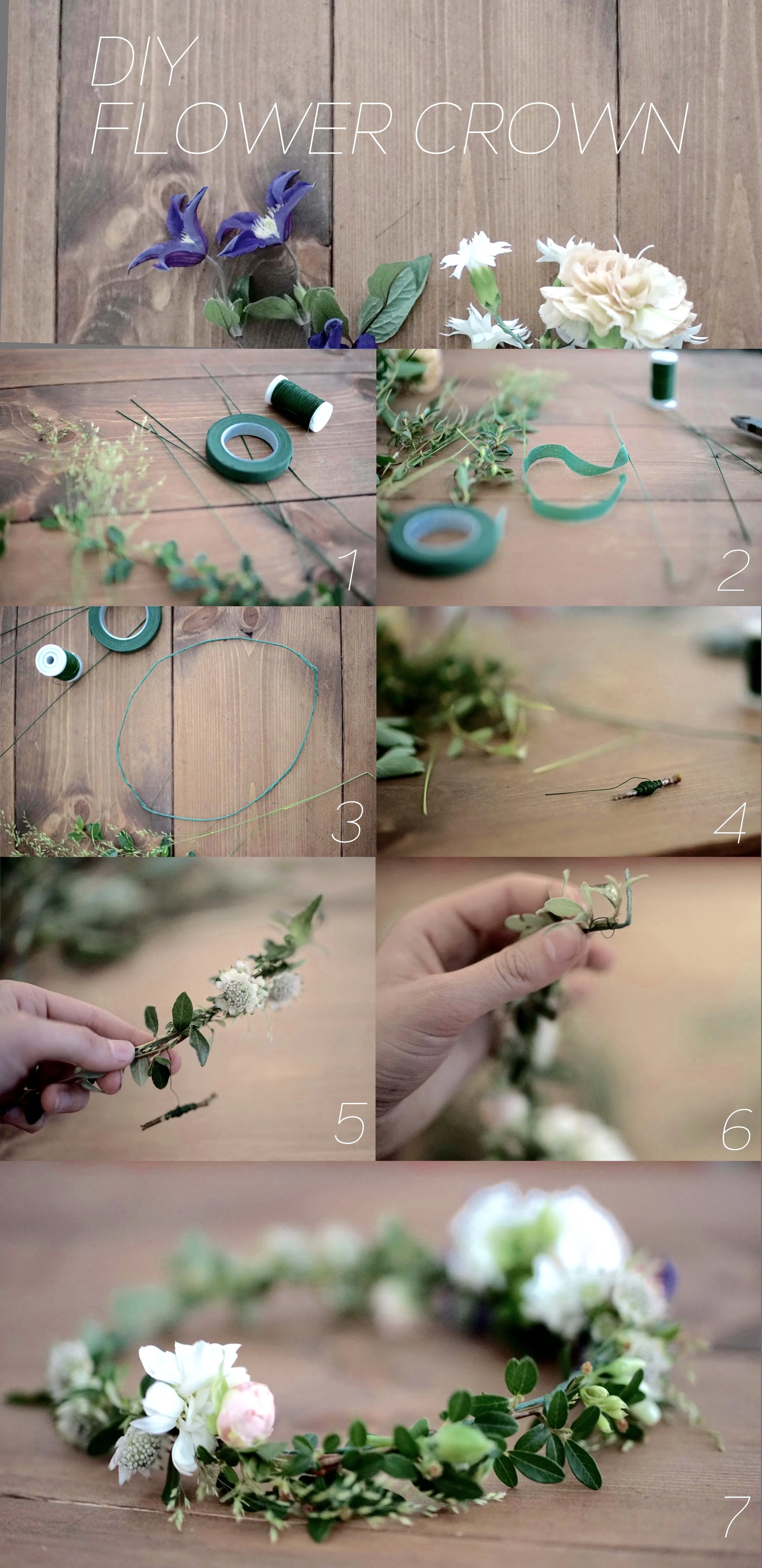 DIY
FLOWER CROWN

1

2

3

4

5

6

7