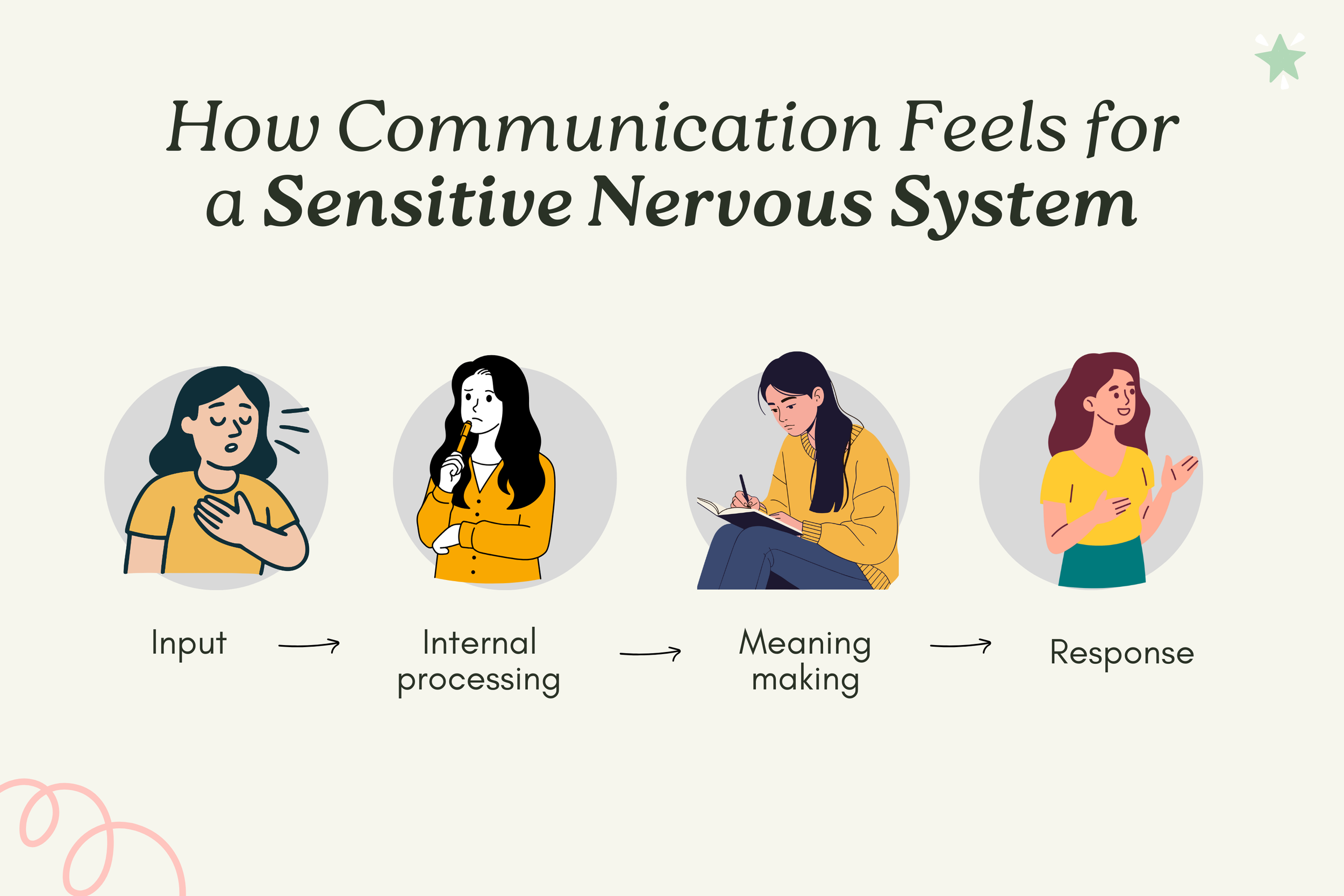 How Communication Feels for a Sensitive Nervous System

Input → Internal processing → Meaning making → Response