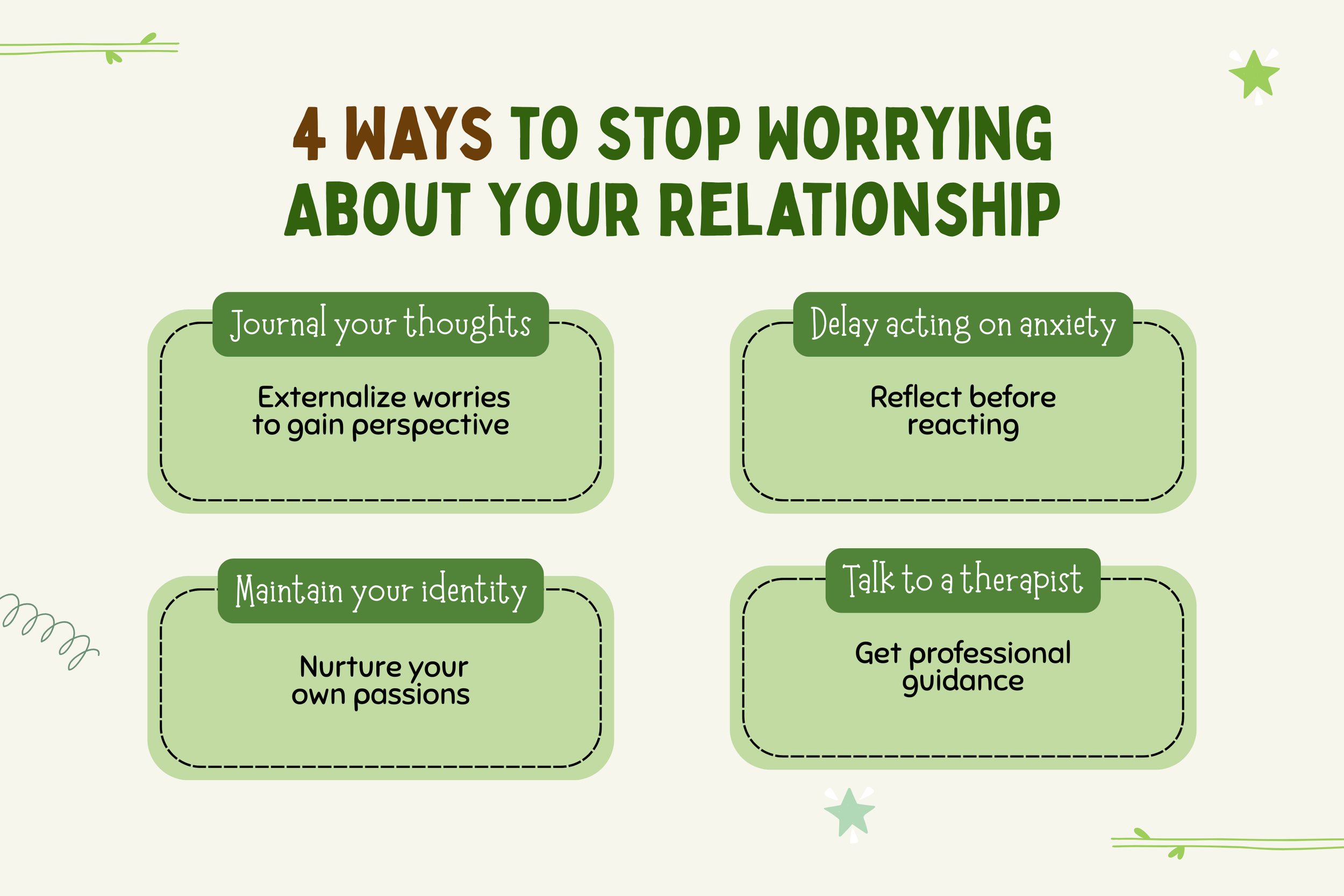 4 WAYS TO STOP WORRYING ABOUT YOUR RELATIONSHIP

Journal your thoughts

Externalize worries to gain perspective

Delay acting on anxiety

Reflect before reacting

Maintain your identity

Nurture your own passions

Talk to a therapist

Get professional guidance