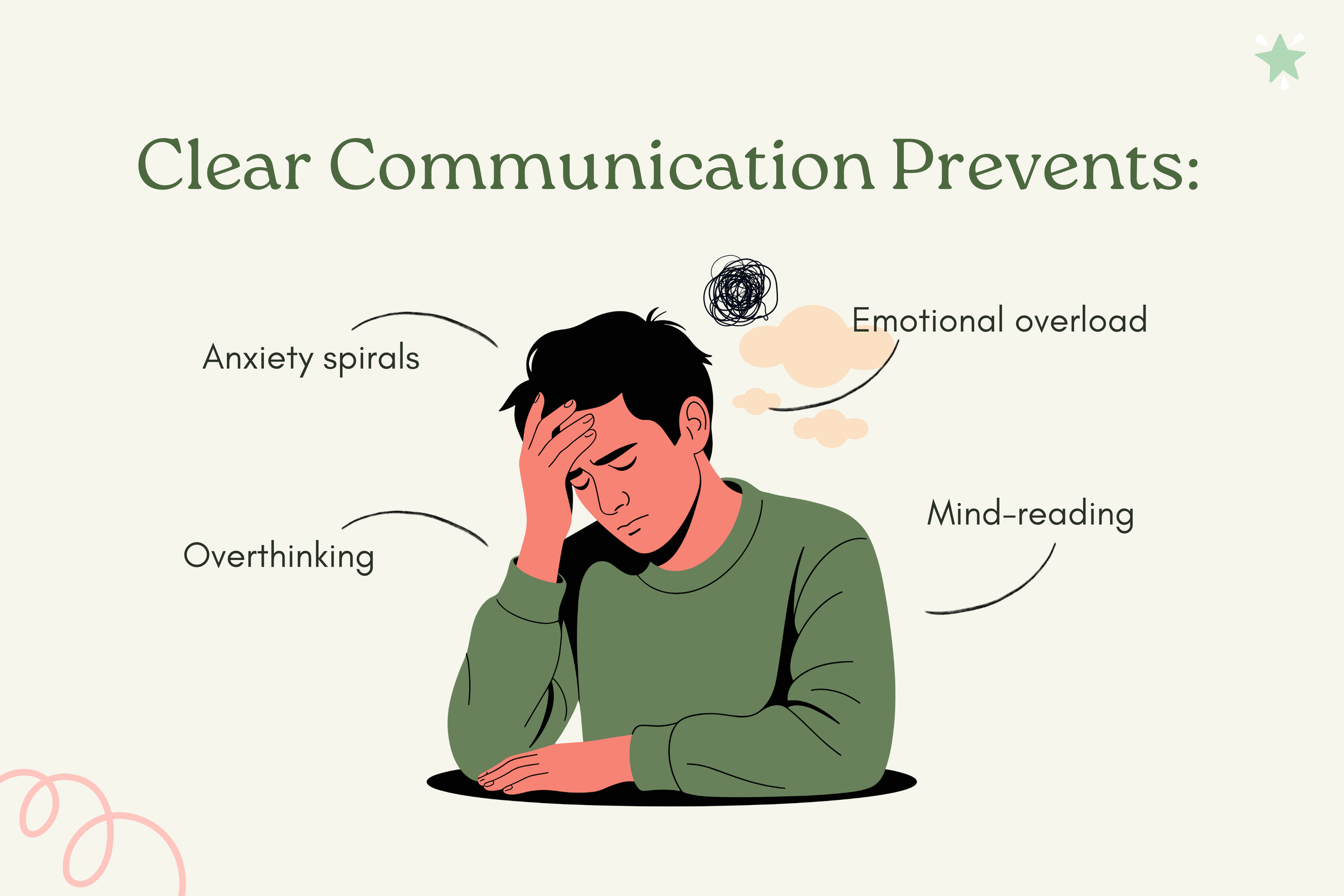 Clear Communication Prevents:

Anxiety spirals

Emotional overload

Overthinking

Mind-reading