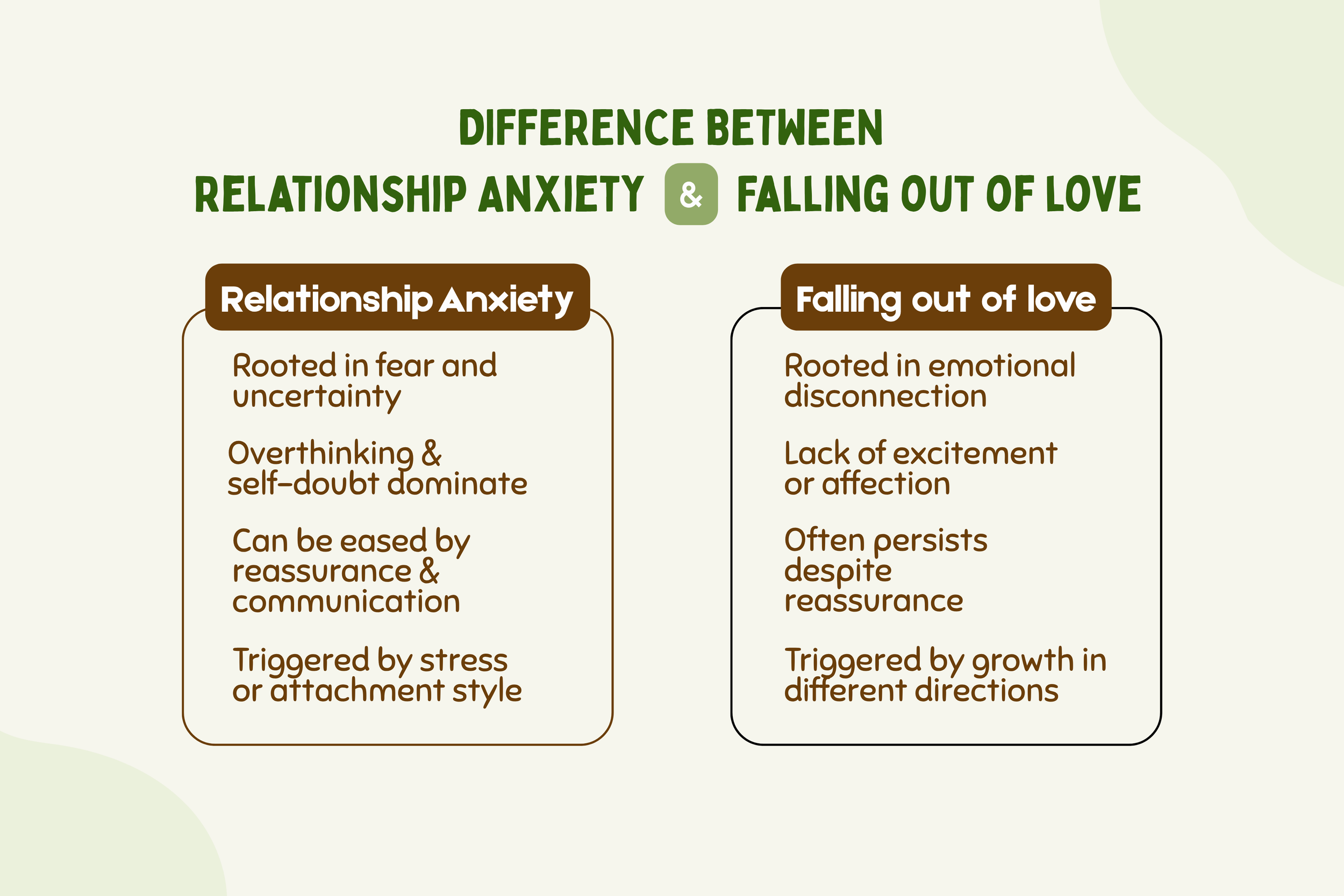 DIFFERENCE BETWEEN
RELATIONSHIP ANXIETY & FALLING OUT OF LOVE

Relationship Anxiety

Rooted in fear and uncertainty

Overthinking & self-doubt dominate

Can be eased by reassurance & communication

Triggered by stress or attachment style

Falling out of love

Rooted in emotional disconnection

Lack of excitement or affection

Often persists despite reassurance

Triggered by growth in different directions