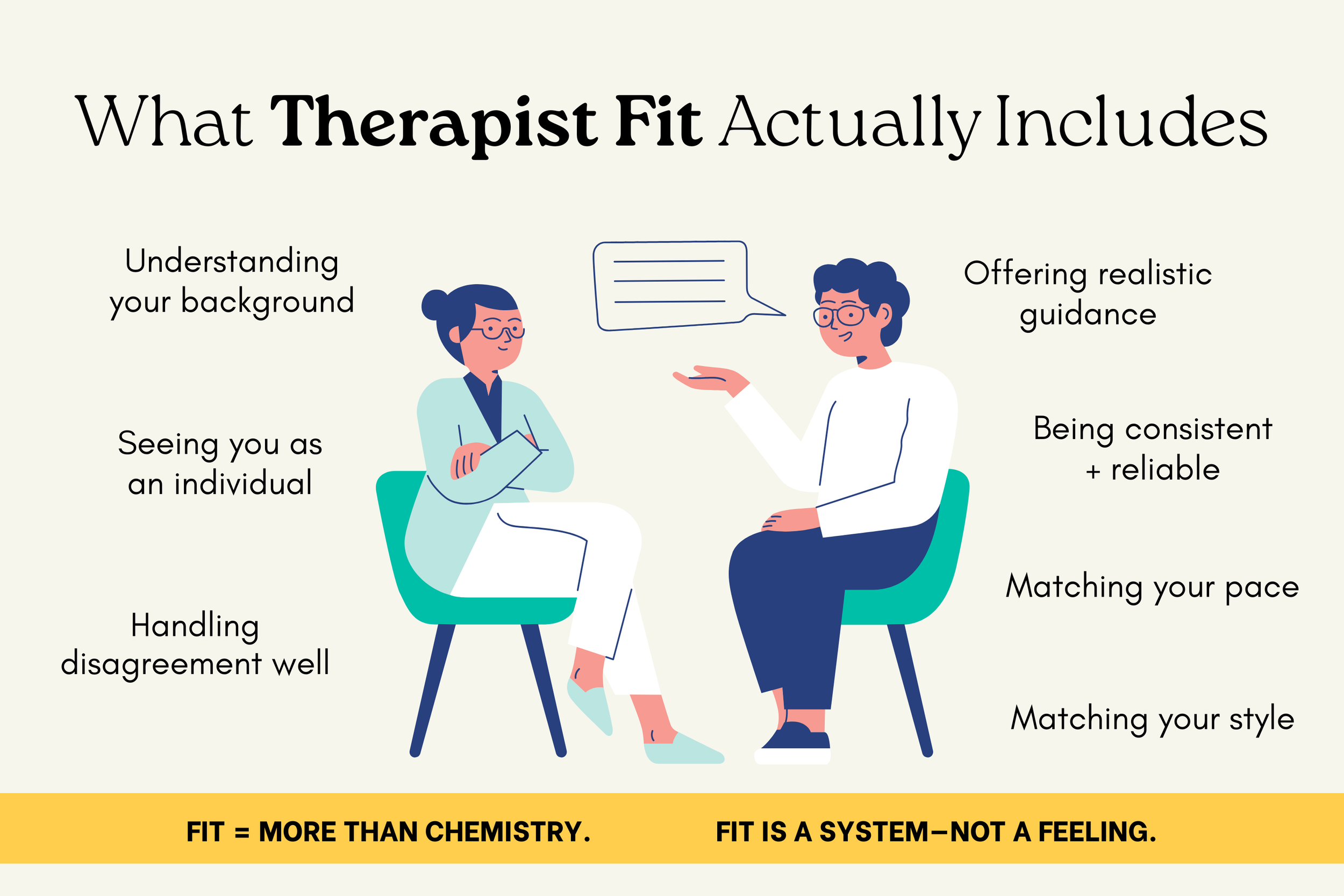 What Therapist Fit Actually Includes

Understanding your background

Seeing you as an individual

Handling disagreement well

Offering realistic guidance

Being consistent + reliable

Matching your pace

Matching your style

FIT = MORE THAN CHEMISTRY.

FIT IS A SYSTEM—NOT A FEELING.