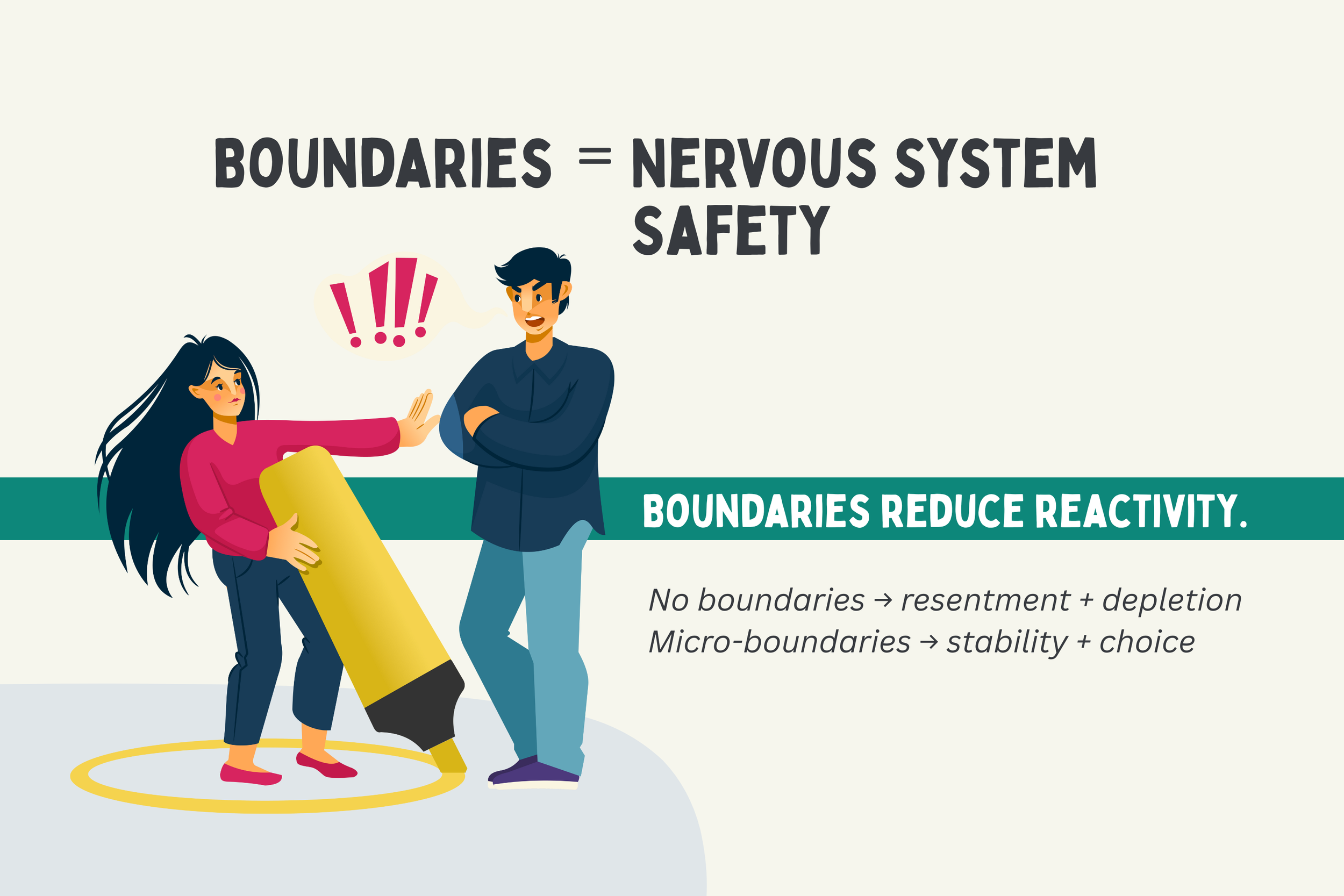 BOUNDARIES = NERVOUS SYSTEM SAFETY

!!!!

BOUNDARIES REDUCE REACTIVITY.

No boundaries → resentment + depletion
Micro-boundaries → stability + choice