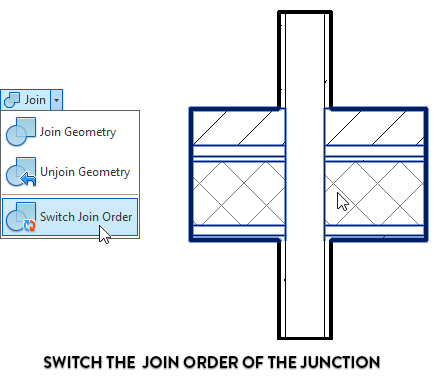 Join

Join Geometry

Unjoin Geometry

Switch Join Order

SWITCH THE JOIN ORDER OF THE JUNCTION