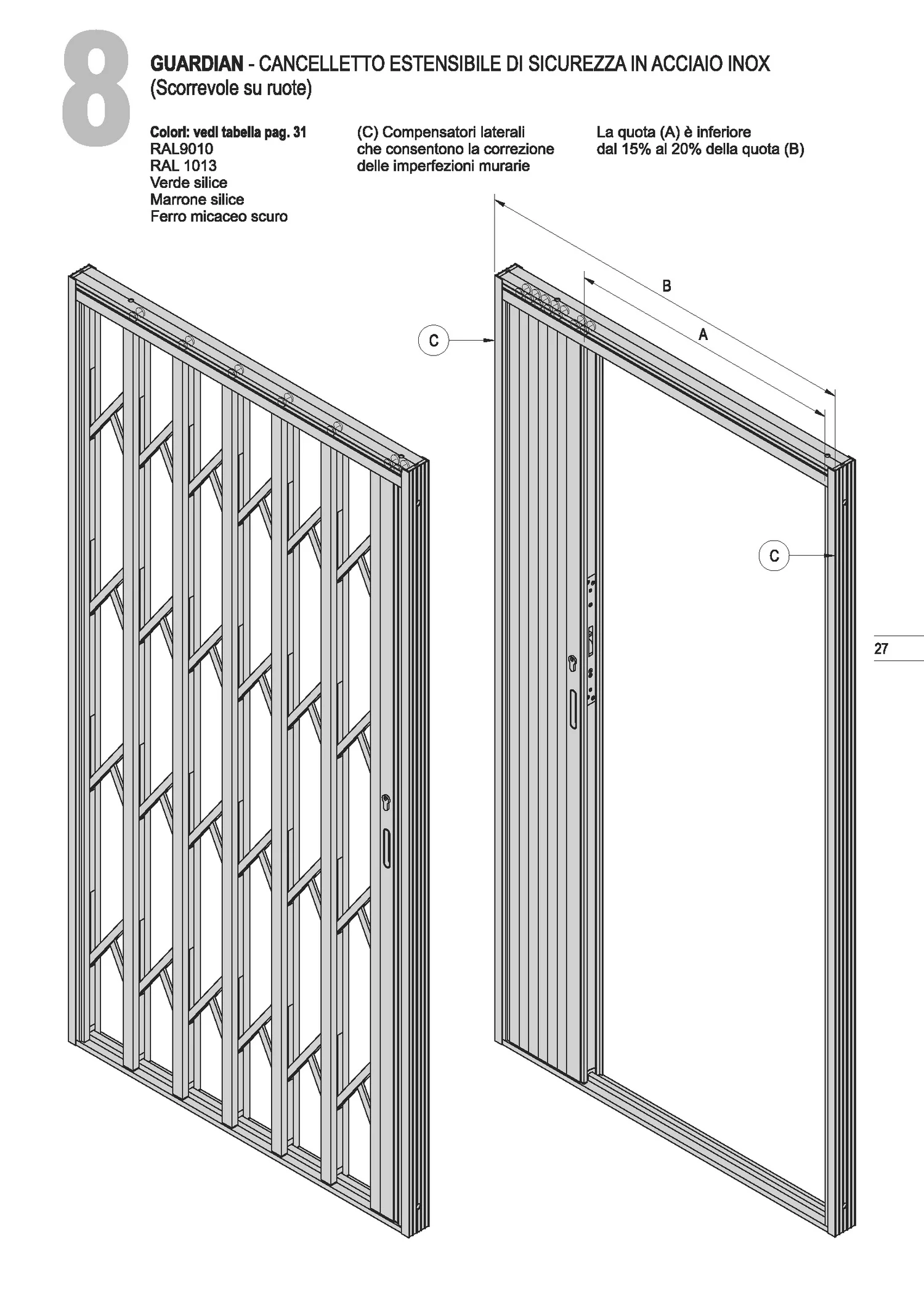 8

GUARDIAN - CANCELLETTO ESTENSIBILE DI SICUREZZA IN ACCIAIO INOX
(Scorrevole su ruote)

Colori: vedi tabella pag. 31
RAL9010
RAL 1013
Verde silice
Marrone silice
Ferro micaceo scuro

(C) Compensatori laterali che consentono la correzione delle imperfezioni murarie

La quota (A) è inferiore dal 15% al 20% della quota (B)

B

A

C

C

27