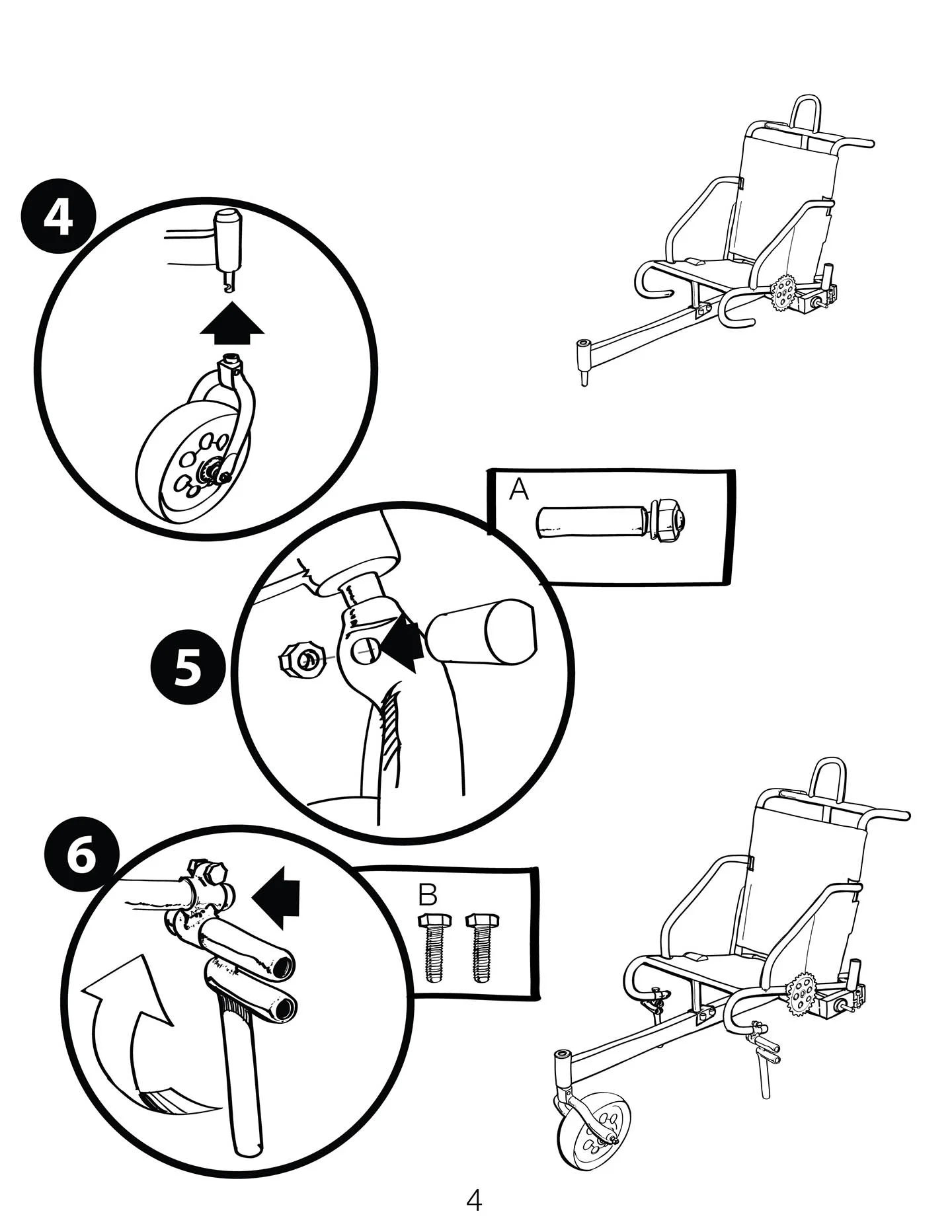 4

A

5

6

B

4