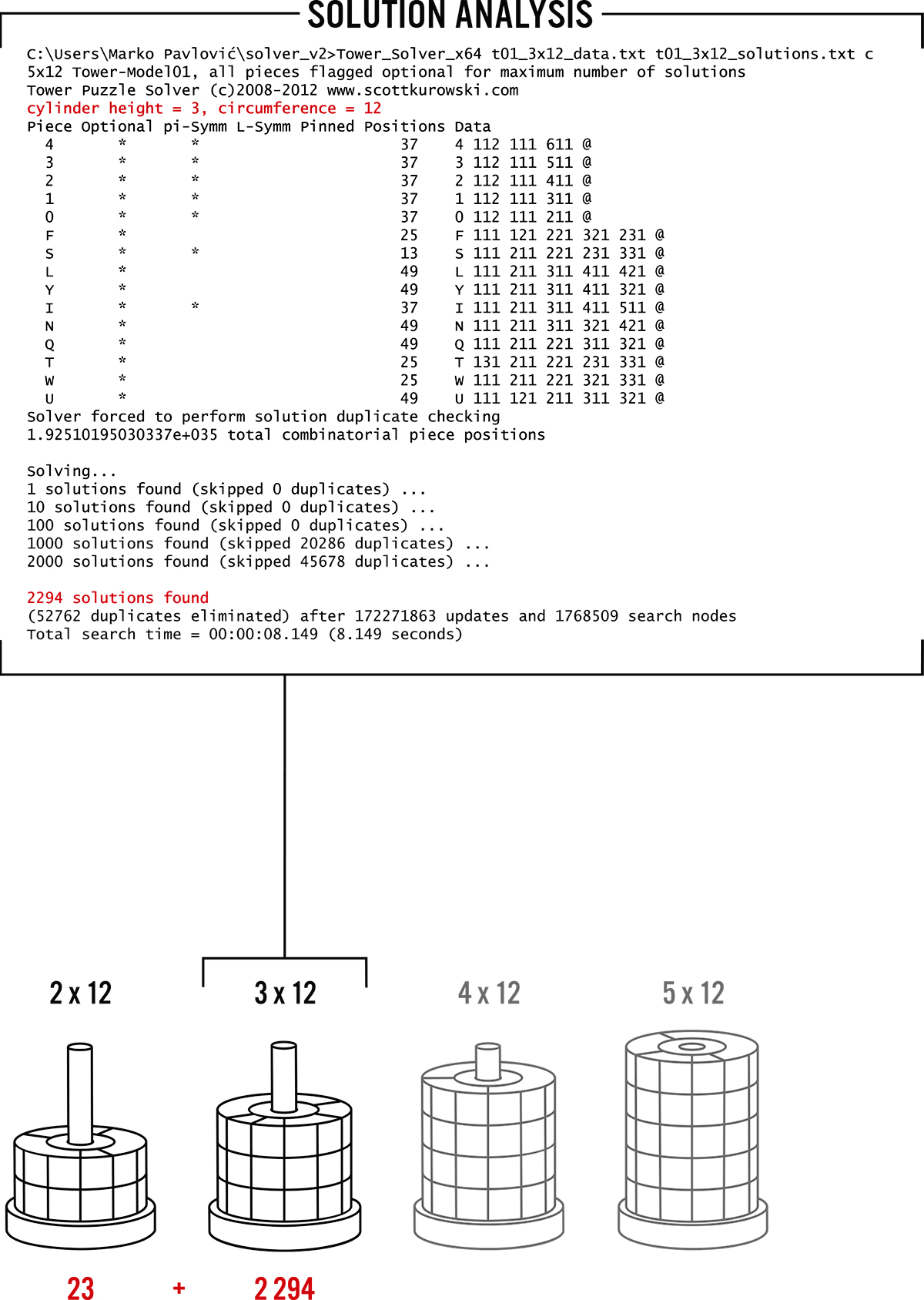 SOLUTION ANALYSIS

C:\Users\Marko Pavlović\solver_v2>Tower_Solver_x64 t01_3x12_data.txt t01_3x12_solutions.txt c
5x12 Tower-Model01, all pieces flagged optional for maximum number of solutions
Tower Puzzle Solver (c)2008-2012 www.scottkurowski.com
cylinder height = 3, circumference = 12

| Piece | Optional | pi-Symm | L-Symm | Pinned | Positions | Data |
|---|---|---|---|---|---|---|
| 4 | * | * | | | 37 | 4 112 111 611 @ |
| 3 | * | * | | | 37 | 3 112 111 511 @ |
| 2 | * | * | | | 37 | 2 112 111 411 @ |
| 1 | * | * | | | 37 | 1 112 111 311 @ |
| 0 | * | * | | | 37 | 0 112 111 211 @ |
| F | * | | | | 25 | F 111 121 221 321 231 @ |
| S | * | * | | | 13 | S 111 211 221 231 331 @ |
| L | * | | | | 49 | L 111 211 311 411 421 @ |
| Y | * | | | | 49 | Y 111 211 311 411 321 @ |
| I | * | * | | | 37 | I 111 211 311 411 511 @ |
| N | * | | | | 49 | N 111 211 311 321 421 @ |
| Q | * | | | | 49 | Q 111 211 221 311 321 @ |
| T | * | | | | 25 | T 131 211 221 231 331 @ |
| W | * | | | | 25 | W 111 211 221 321 331 @ |
| U | * | | | | 49 | U 111 121 211 311 321 @ |

Solver forced to perform solution duplicate checking
1.92510195030337e+035 total combinatorial piece positions

Solving...
1 solutions found (skipped 0 duplicates) ...
10 solutions found (skipped 0 duplicates) ...
100 solutions found (skipped 0 duplicates) ...
1000 solutions found (skipped 20286 duplicates) ...
2000 solutions found (skipped 45678 duplicates) ...

2294 solutions found
(52762 duplicates eliminated) after 172271863 updates and 1768509 search nodes
Total search time = 00:00:08.149 (8.149 seconds)

2 x 12
3 x 12
4 x 12
5 x 12

23 + 2 294