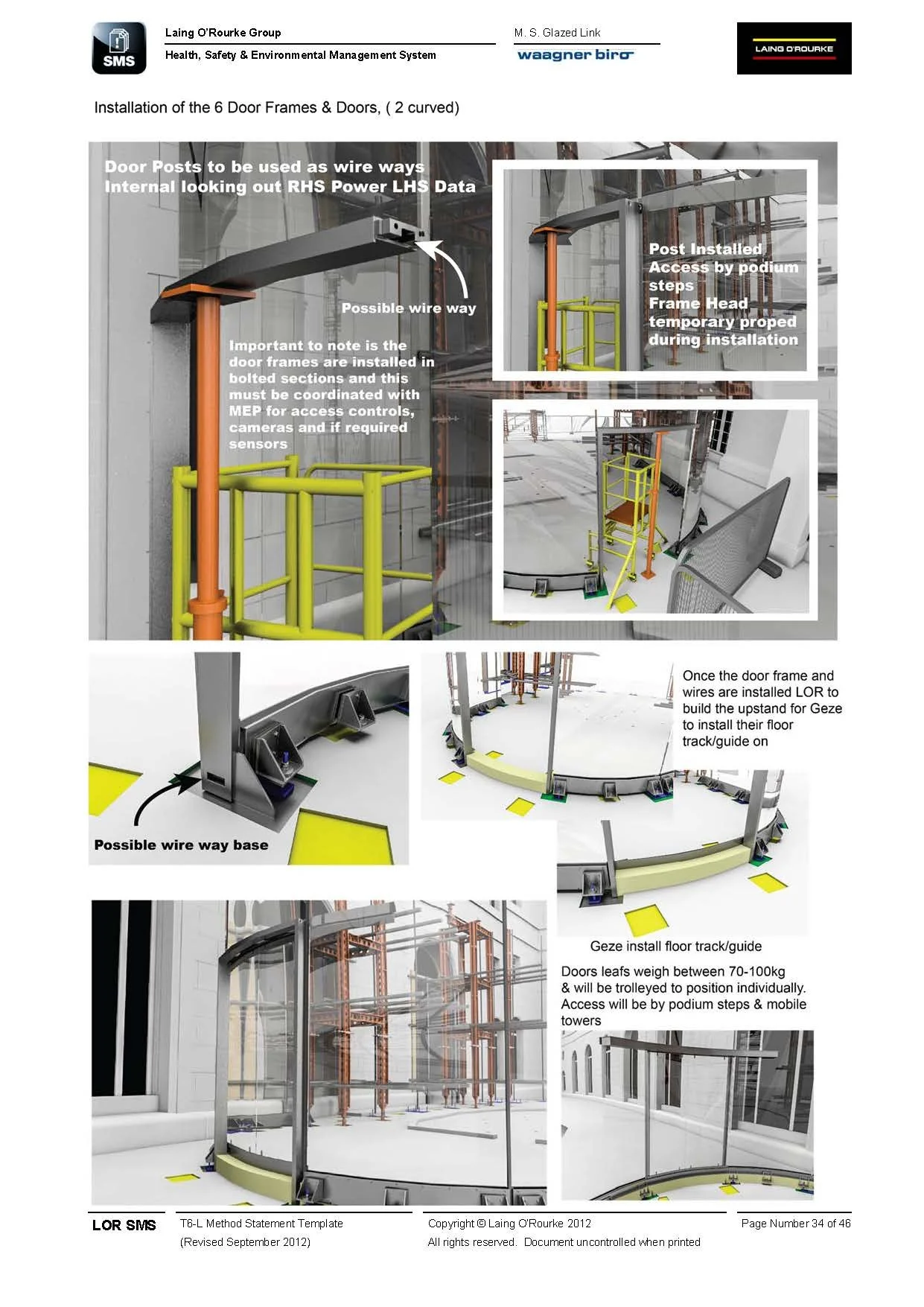 SMS

Laing O'Rourke Group

Health, Safety & Environmental Management System

M. S. Glazed Link

waagner biro

LAING O'ROURKE

Installation of the 6 Door Frames & Doors, ( 2 curved)

Door Posts to be used as wire ways
Internal looking out RHS Power LHS Data

Possible wire way

Important to note is the door frames are installed in bolted sections and this must be coordinated with MEP for access controls, cameras and if required sensors

Post Installed
Access by podium steps
Frame Head temporary proped during installation

Possible wire way base

Once the door frame and wires are installed LOR to build the upstand for Geze to install their floor track/guide on

Geze install floor track/guide

Doors leafs weigh between 70-100kg & will be trolleyed to position individually. Access will be by podium steps & mobile towers

LOR SMS

T6-L Method Statement Template
(Revised September 2012)

Copyright © Laing O'Rourke 2012
All rights reserved. Document uncontrolled when printed

Page Number 34 of 46