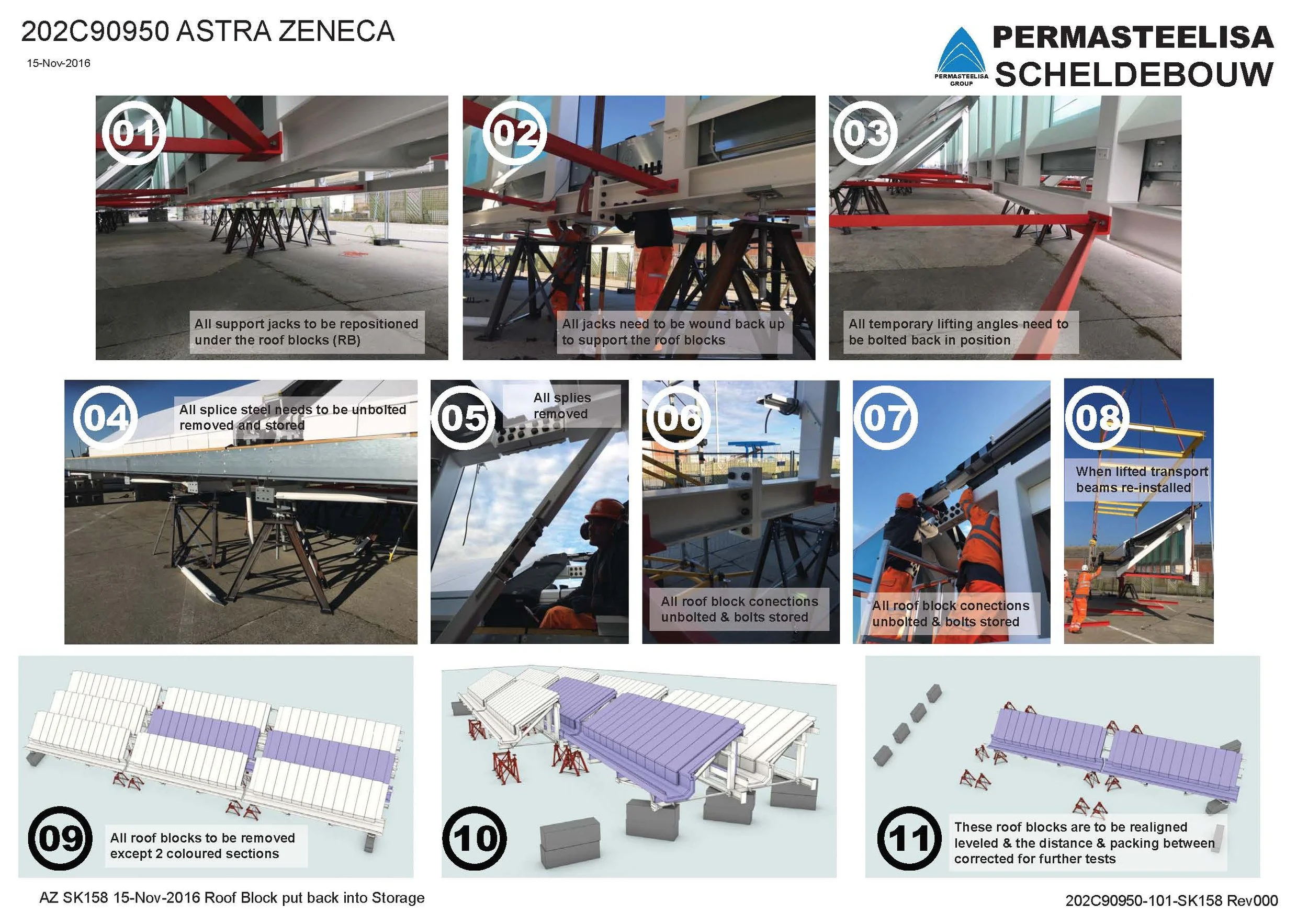 202C90950 ASTRA ZENECA

15-Nov-2016

PERMASTEELISA GROUP

PERMASTEELISA SCHELDEBOUW

01

All support jacks to be repositioned under the roof blocks (RB)

02

All jacks need to be wound back up to support the roof blocks

03

All temporary lifting angles need to be bolted back in position

04

All splice steel needs to be unbolted removed and stored

05

All splies removed

06

All roof block conections unbolted & bolts stored

07

All roof block conections unbolted & bolts stored

08

When lifted transport beams re-installed

09

All roof blocks to be removed except 2 coloured sections

10

11

These roof blocks are to be realigned leveled & the distance & packing between corrected for further tests

AZ SK158 15-Nov-2016 Roof Block put back into Storage

202C90950-101-SK158 Rev000