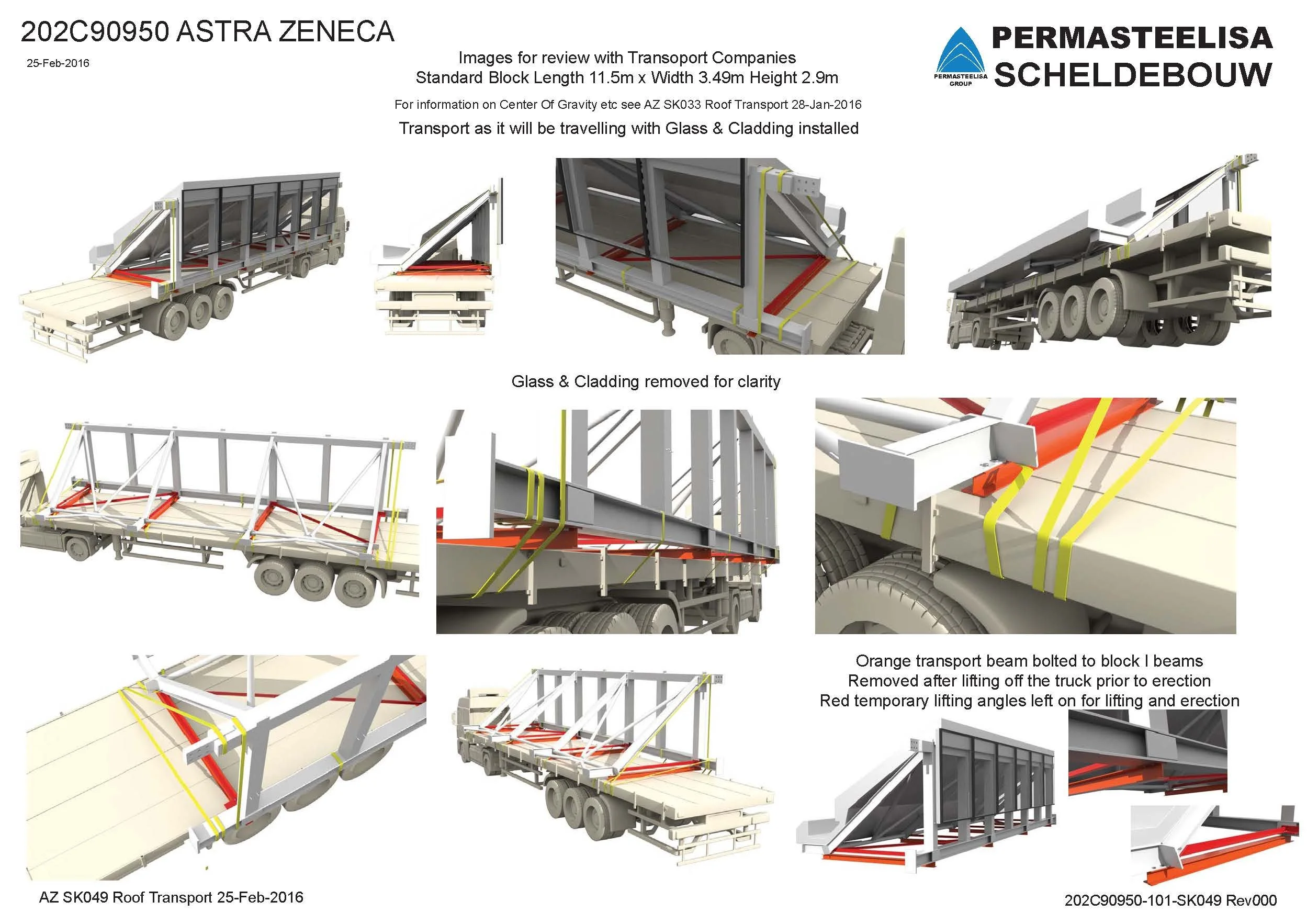 202C90950 ASTRA ZENECA

25-Feb-2016

Images for review with Transoport Companies
Standard Block Length 11.5m x Width 3.49m Height 2.9m

For information on Center Of Gravity etc see AZ SK033 Roof Transport 28-Jan-2016

Transport as it will be travelling with Glass & Cladding installed

PERMASTEELISA GROUP

PERMASTEELISA
SCHELDEBOUW

Glass & Cladding removed for clarity

Orange transport beam bolted to block I beams
Removed after lifting off the truck prior to erection
Red temporary lifting angles left on for lifting and erection

AZ SK049 Roof Transport 25-Feb-2016

202C90950-101-SK049 Rev000