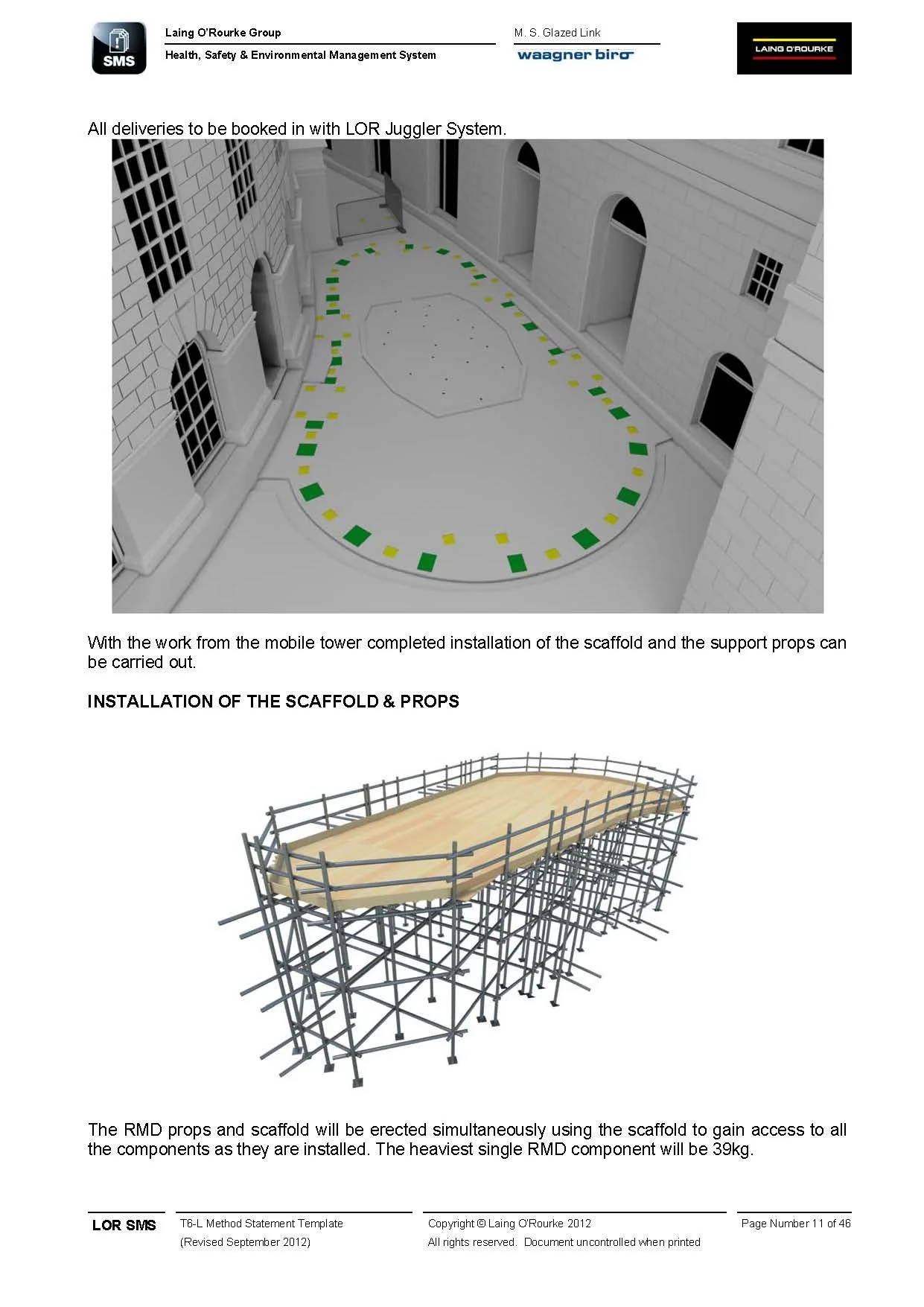 SMS

Laing O'Rourke Group
Health, Safety & Environmental Management System

M. S. Glazed Link
waagner biro

LAING O'ROURKE

All deliveries to be booked in with LOR Juggler System.

With the work from the mobile tower completed installation of the scaffold and the support props can be carried out.

INSTALLATION OF THE SCAFFOLD & PROPS

The RMD props and scaffold will be erected simultaneously using the scaffold to gain access to all the components as they are installed. The heaviest single RMD component will be 39kg.

LOR SMS
T6-L Method Statement Template
(Revised September 2012)
Copyright © Laing O'Rourke 2012
All rights reserved. Document uncontrolled when printed
Page Number 11 of 46