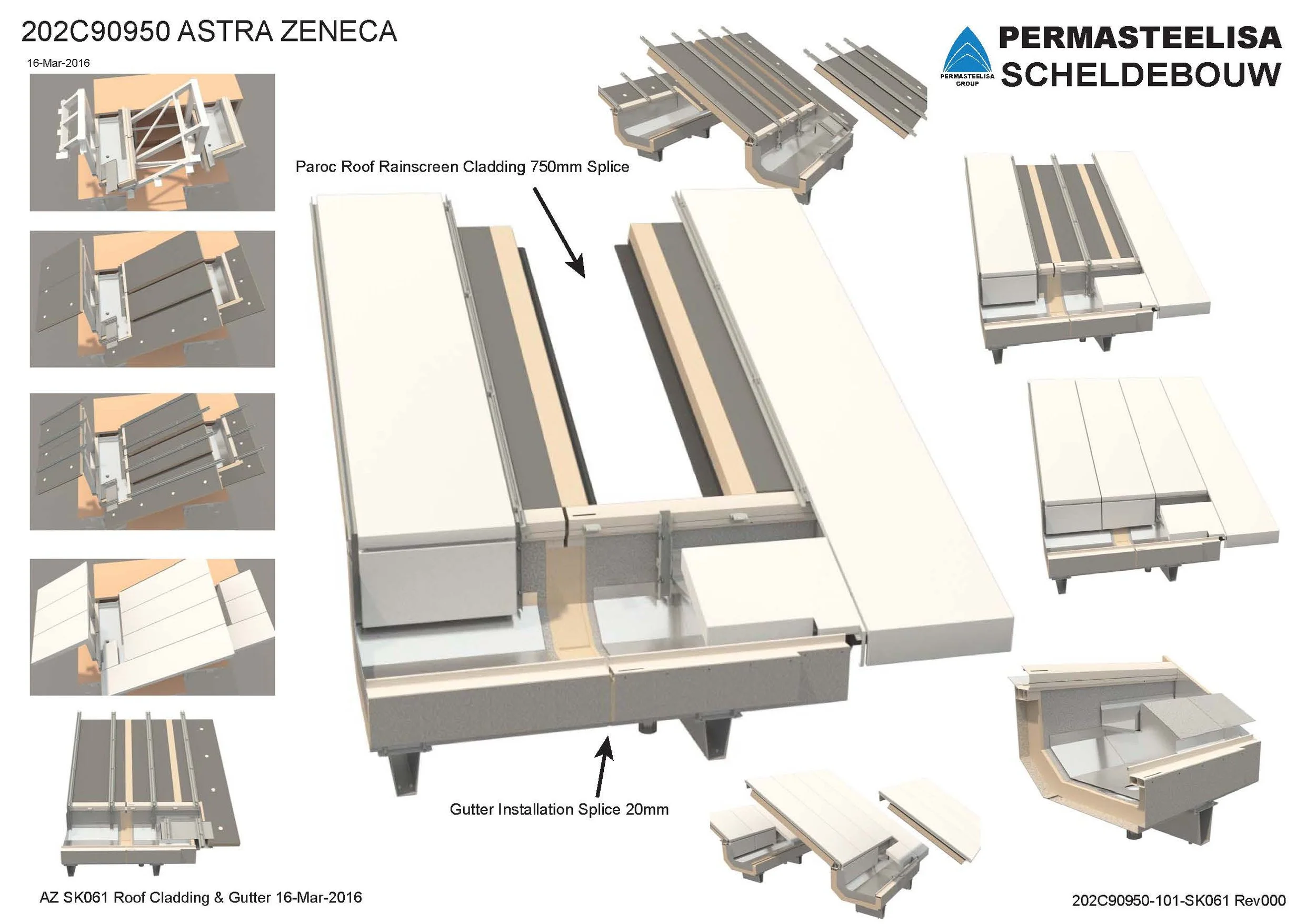 202C90950 ASTRA ZENECA

16-Mar-2016

PERMASTEELISA GROUP

PERMASTEELISA SCHELDEBOUW

Paroc Roof Rainscreen Cladding 750mm Splice

Gutter Installation Splice 20mm

AZ SK061 Roof Cladding & Gutter 16-Mar-2016

202C90950-101-SK061 Rev000