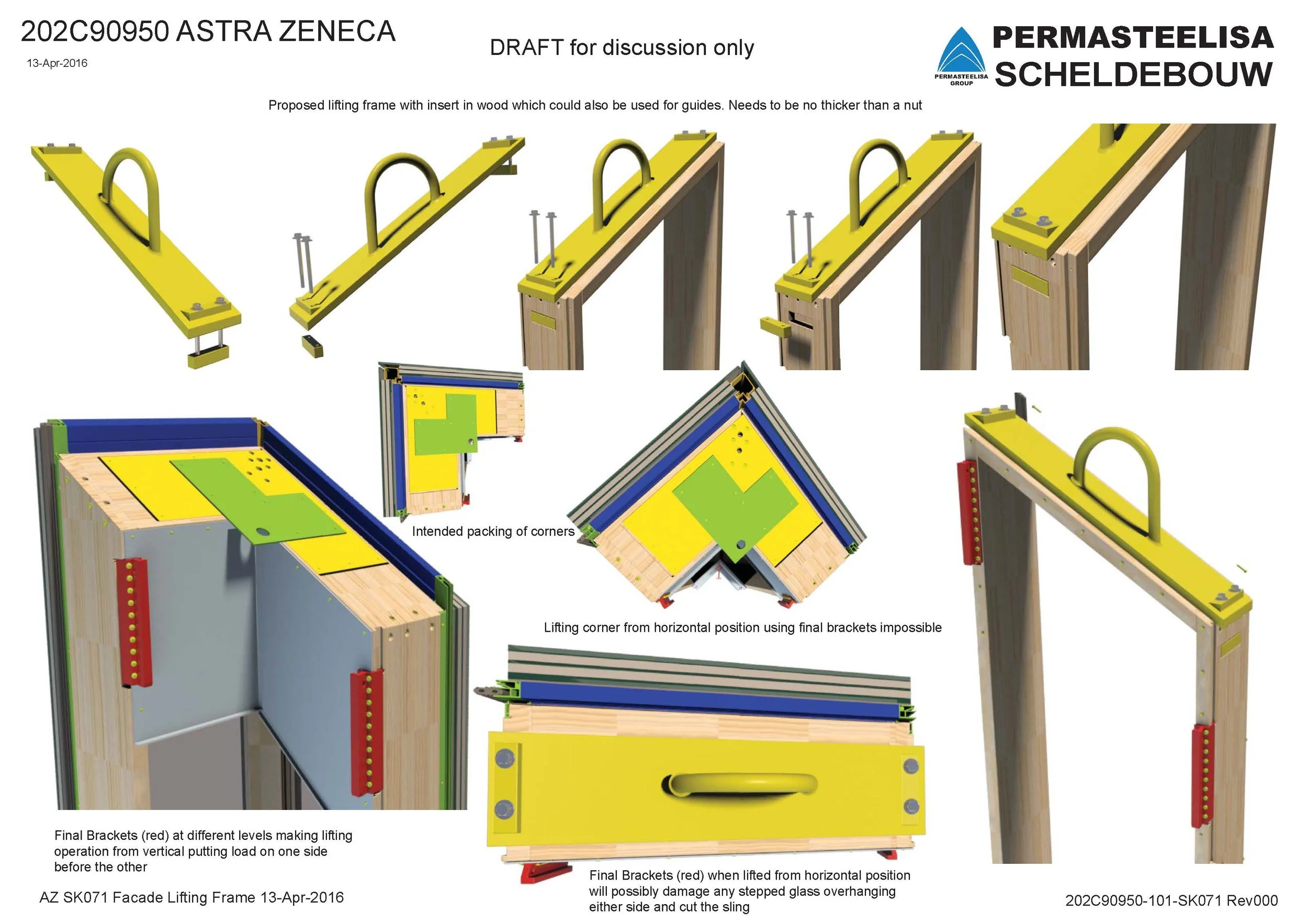 202C90950 ASTRA ZENECA

13-Apr-2016

DRAFT for discussion only

PERMASTEELISA GROUP

PERMASTEELISA SCHELDEBOUW

Proposed lifting frame with insert in wood which could also be used for guides. Needs to be no thicker than a nut

Intended packing of corners

Lifting corner from horizontal position using final brackets impossible

Final Brackets (red) at different levels making lifting operation from vertical putting load on one side before the other

Final Brackets (red) when lifted from horizontal position will possibly damage any stepped glass overhanging either side and cut the sling

AZ SK071 Facade Lifting Frame 13-Apr-2016

202C90950-101-SK071 Rev000