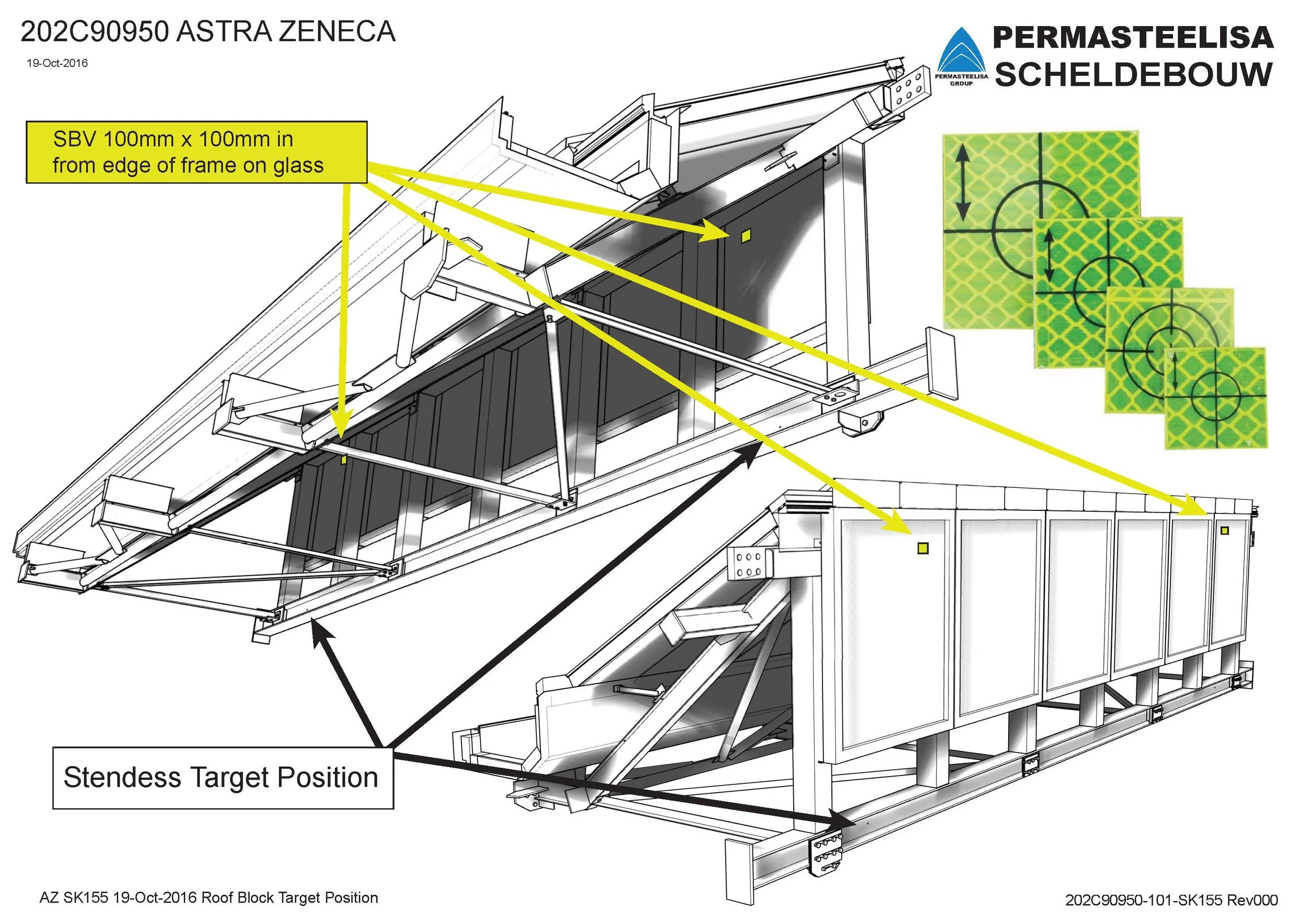 202C90950 ASTRA ZENECA

19-Oct-2016

PERMASTEELISA GROUP

PERMASTEELISA SCHELDEBOUW

SBV 100mm x 100mm in from edge of frame on glass

Stendess Target Position

AZ SK155 19-Oct-2016 Roof Block Target Position

202C90950-101-SK155 Rev000