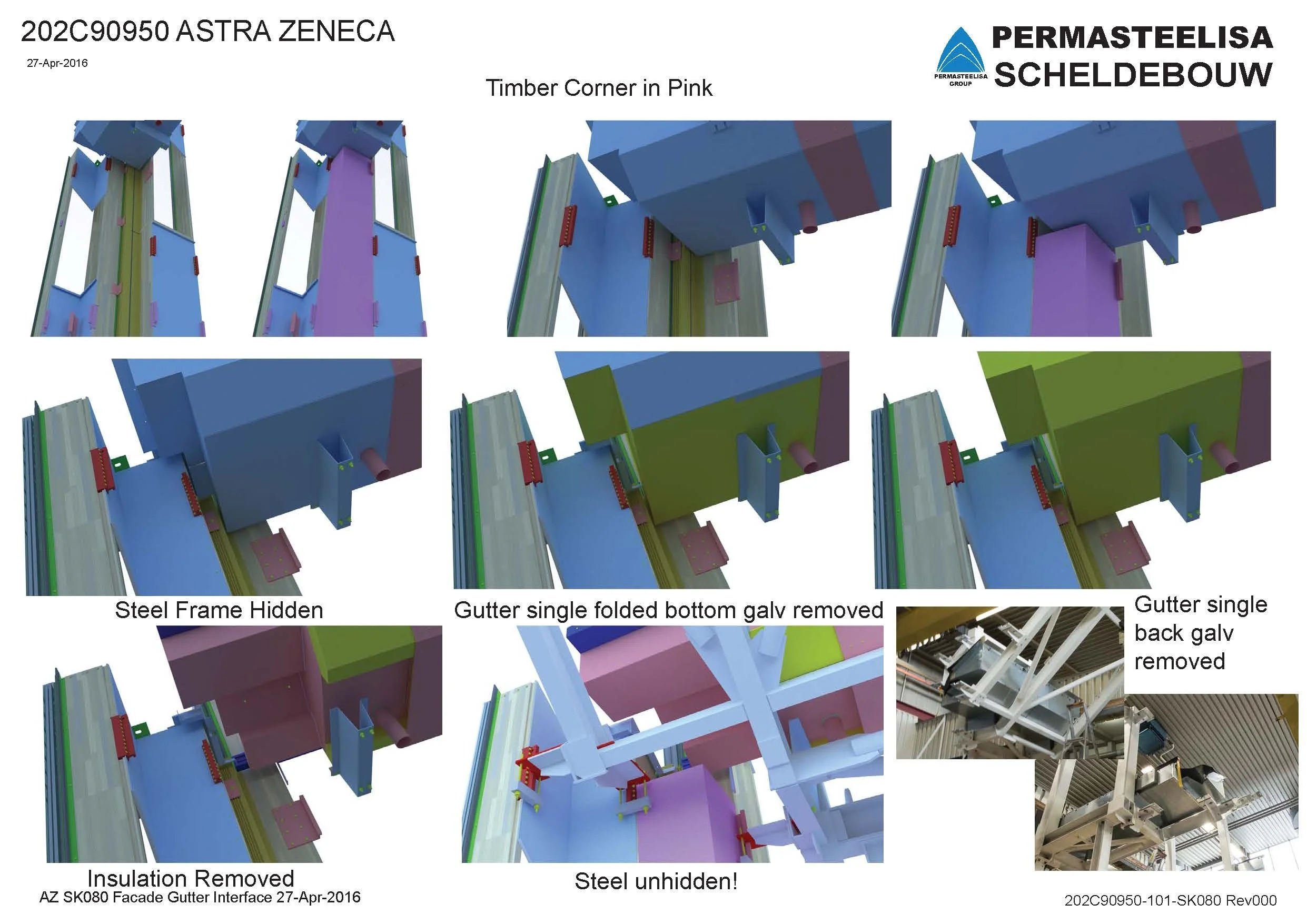 202C90950 ASTRA ZENECA

27-Apr-2016

PERMASTEELISA GROUP

PERMASTEELISA SCHELDEBOUW

Timber Corner in Pink

Steel Frame Hidden

Gutter single folded bottom galv removed

Gutter single back galv removed

Insulation Removed

AZ SK080 Facade Gutter Interface 27-Apr-2016

Steel unhidden!

202C90950-101-SK080 Rev000