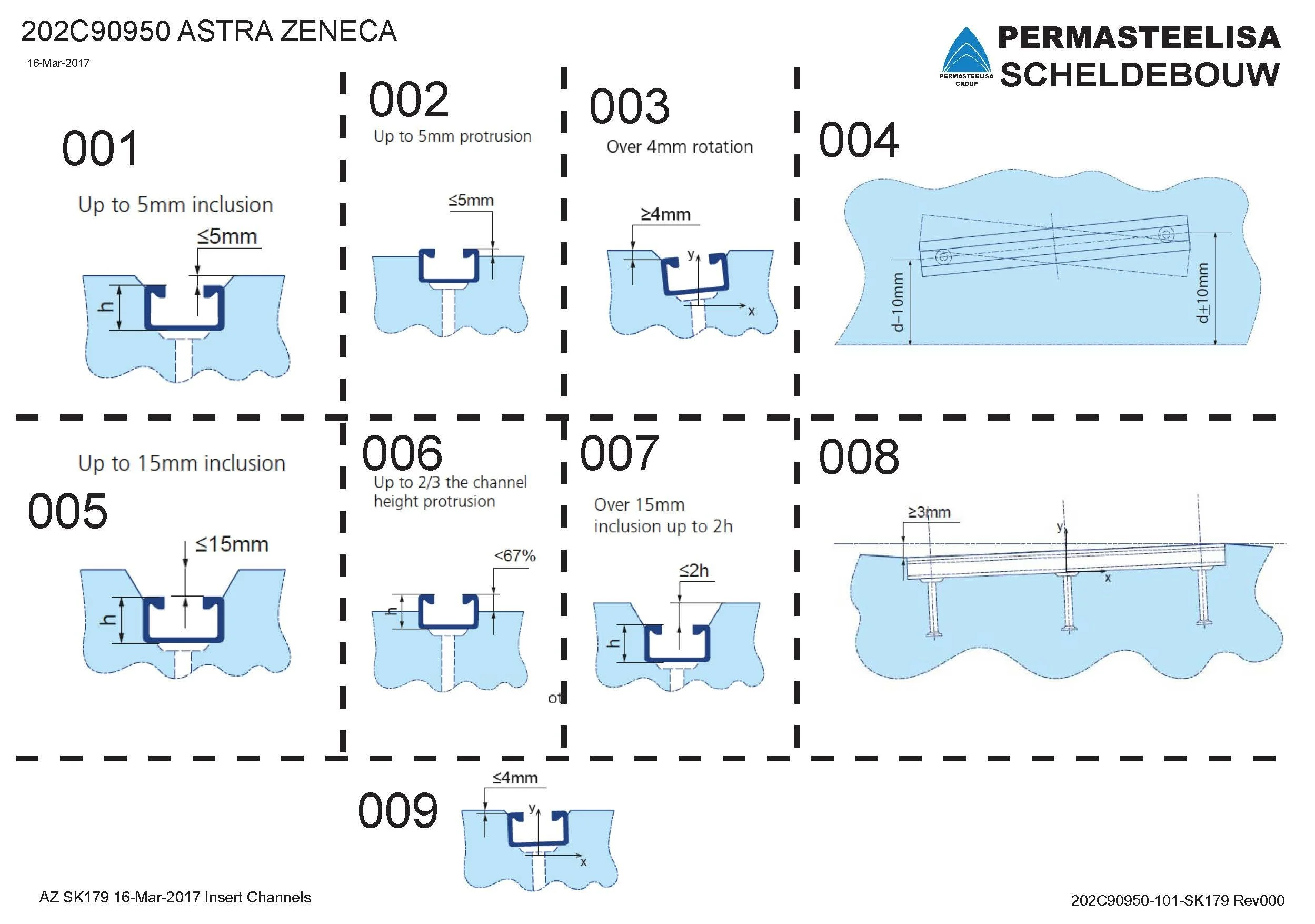 202C90950 ASTRA ZENECA

16-Mar-2017

PERMASTEELISA GROUP

PERMASTEELISA SCHELDEBOUW

001

Up to 5mm inclusion

≤5mm

h

002

Up to 5mm protrusion

≤5mm

003

Over 4mm rotation

≥4mm

y

x

004

d−10mm

d±10mm

Up to 15mm inclusion

005

≤15mm

h

006

Up to 2/3 the channel height protrusion

<67%

h

ot

007

Over 15mm inclusion up to 2h

≤2h

h

008

≥3mm

y

x

009

≤4mm

y

x

AZ SK179 16-Mar-2017 Insert Channels

202C90950-101-SK179 Rev000