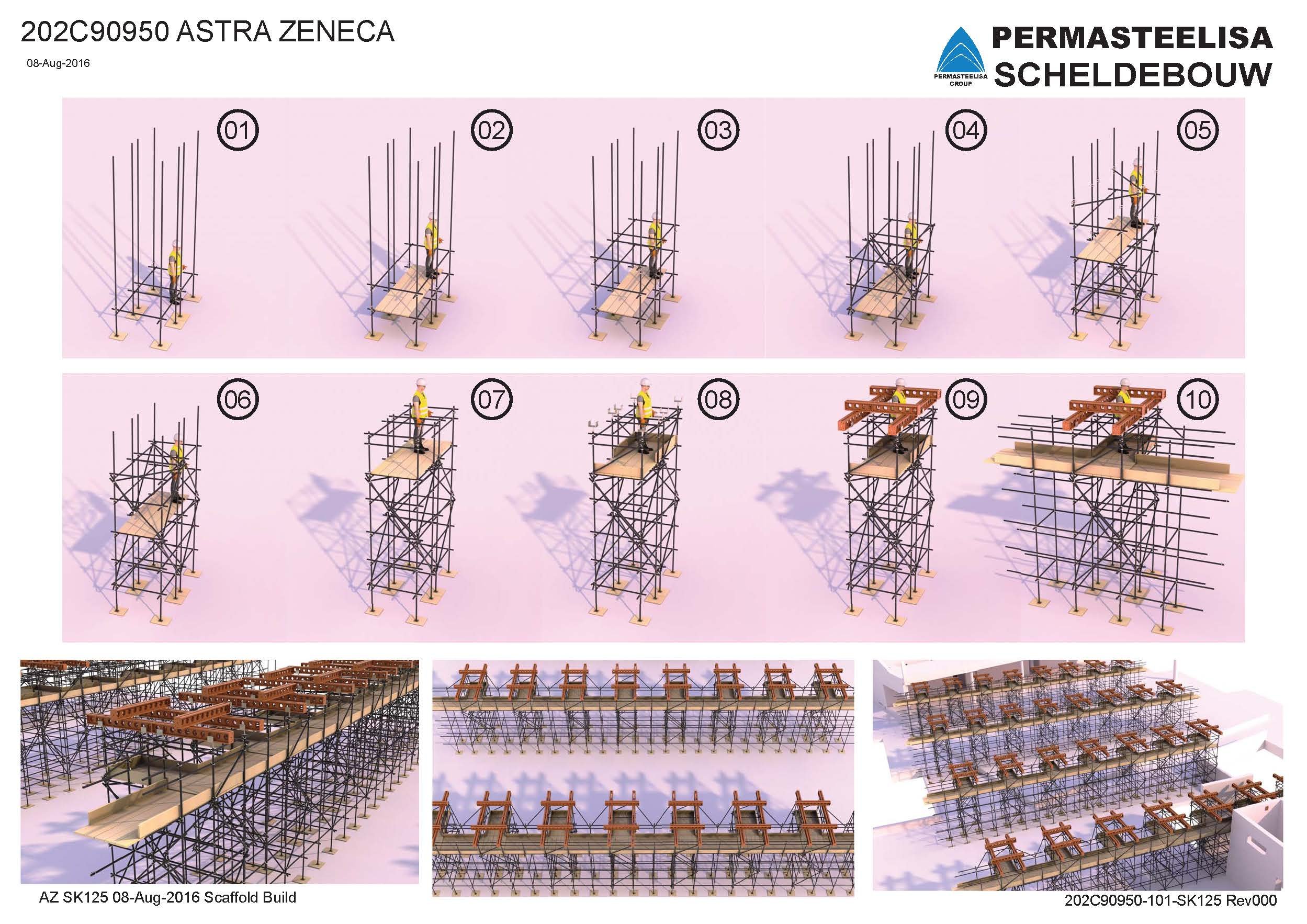 202C90950 ASTRA ZENECA

08-Aug-2016

PERMASTEELISA GROUP

PERMASTEELISA
SCHELDEBOUW

01

02

03

04

05

06

07

08

09

10

AZ SK125 08-Aug-2016 Scaffold Build

202C90950-101-SK125 Rev000