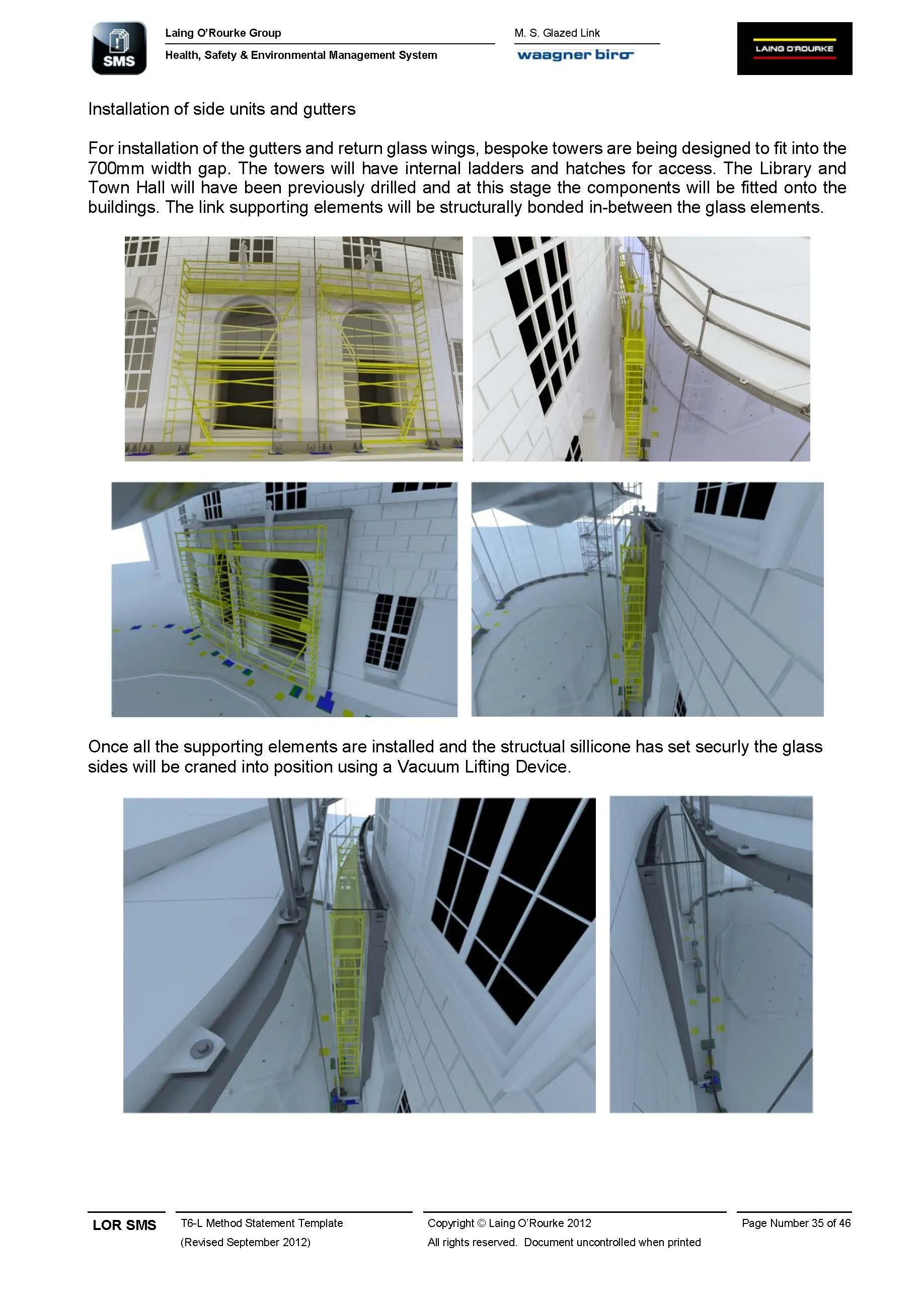 SMS

Laing O'Rourke Group

Health, Safety & Environmental Management System

M. S. Glazed Link

waagner biro

LAING O'ROURKE

Installation of side units and gutters

For installation of the gutters and return glass wings, bespoke towers are being designed to fit into the 700mm width gap. The towers will have internal ladders and hatches for access. The Library and Town Hall will have been previously drilled and at this stage the components will be fitted onto the buildings. The link supporting elements will be structurally bonded in-between the glass elements.

Once all the supporting elements are installed and the structual sillicone has set securly the glass sides will be craned into position using a Vacuum Lifting Device.

LOR SMS

T6-L Method Statement Template (Revised September 2012)

Copyright © Laing O'Rourke 2012 All rights reserved. Document uncontrolled when printed

Page Number 35 of 46