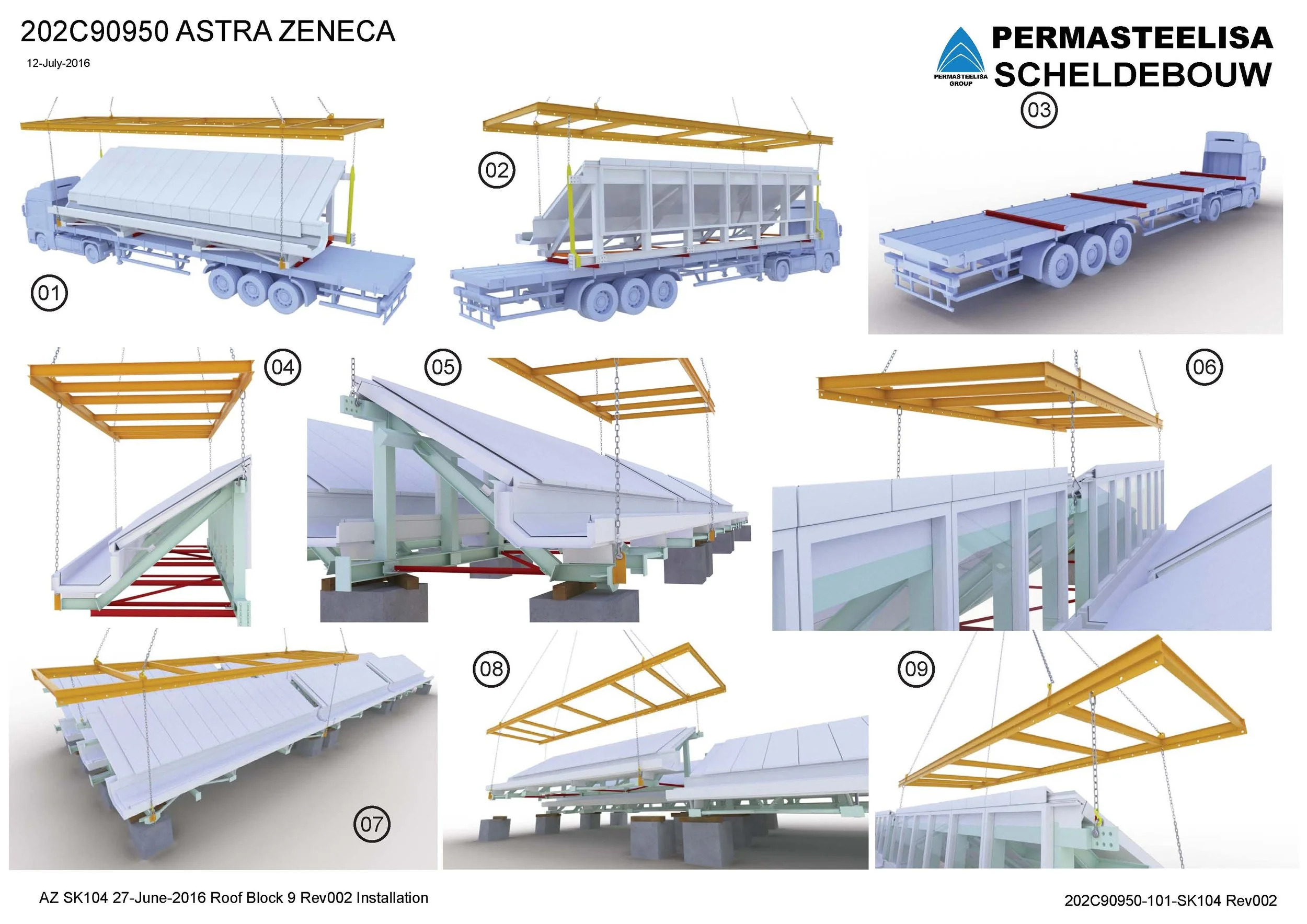 202C90950 ASTRA ZENECA

12-July-2016

PERMASTEELISA GROUP

PERMASTEELISA SCHELDEBOUW

01

02

03

04

05

06

07

08

09

AZ SK104 27-June-2016 Roof Block 9 Rev002 Installation

202C90950-101-SK104 Rev002