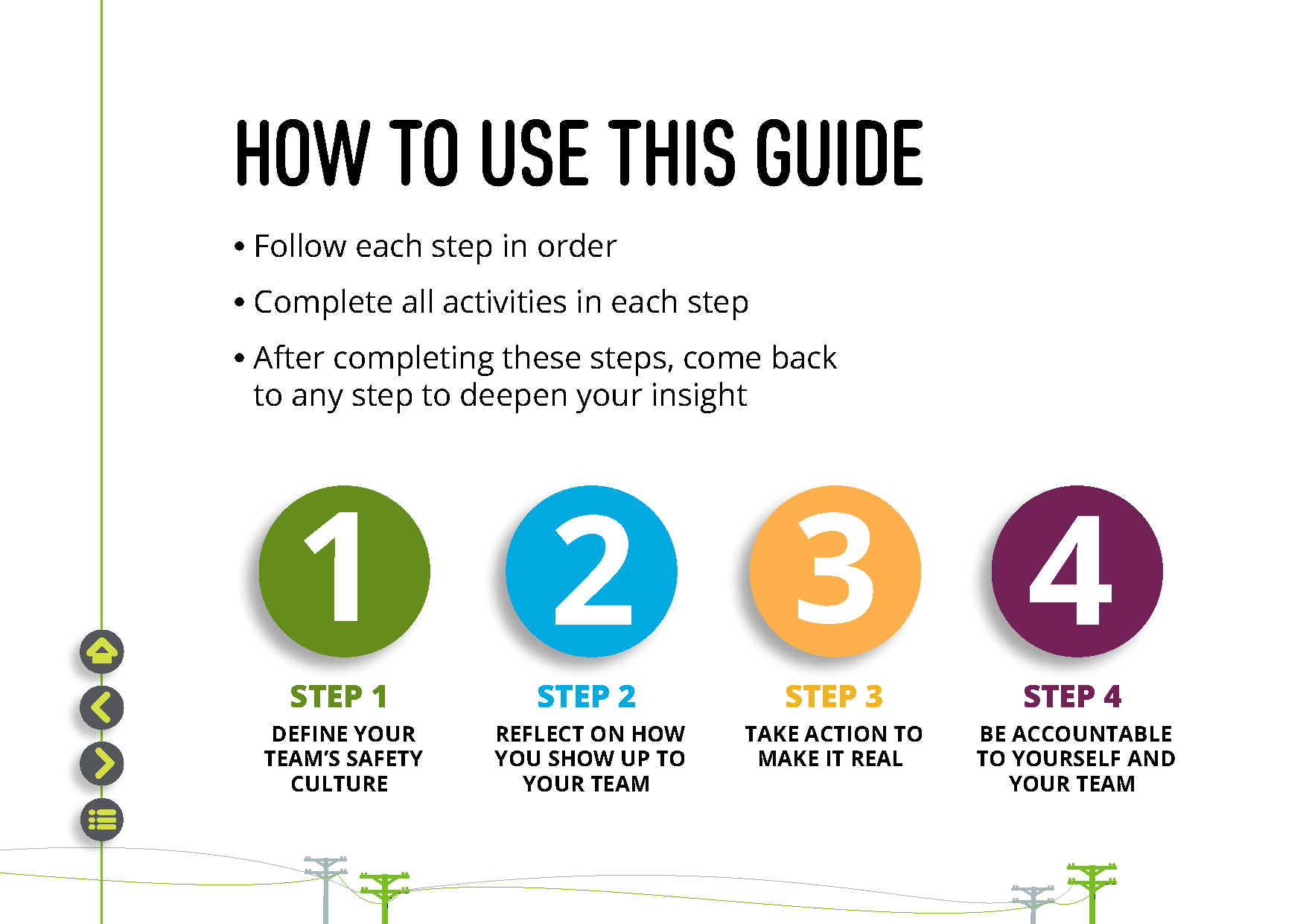 HOW TO USE THIS GUIDE

• Follow each step in order

• Complete all activities in each step

• After completing these steps, come back to any step to deepen your insight

1

STEP 1

DEFINE YOUR TEAM'S SAFETY CULTURE

2

STEP 2

REFLECT ON HOW YOU SHOW UP TO YOUR TEAM

3

STEP 3

TAKE ACTION TO MAKE IT REAL

4

STEP 4

BE ACCOUNTABLE TO YOURSELF AND YOUR TEAM