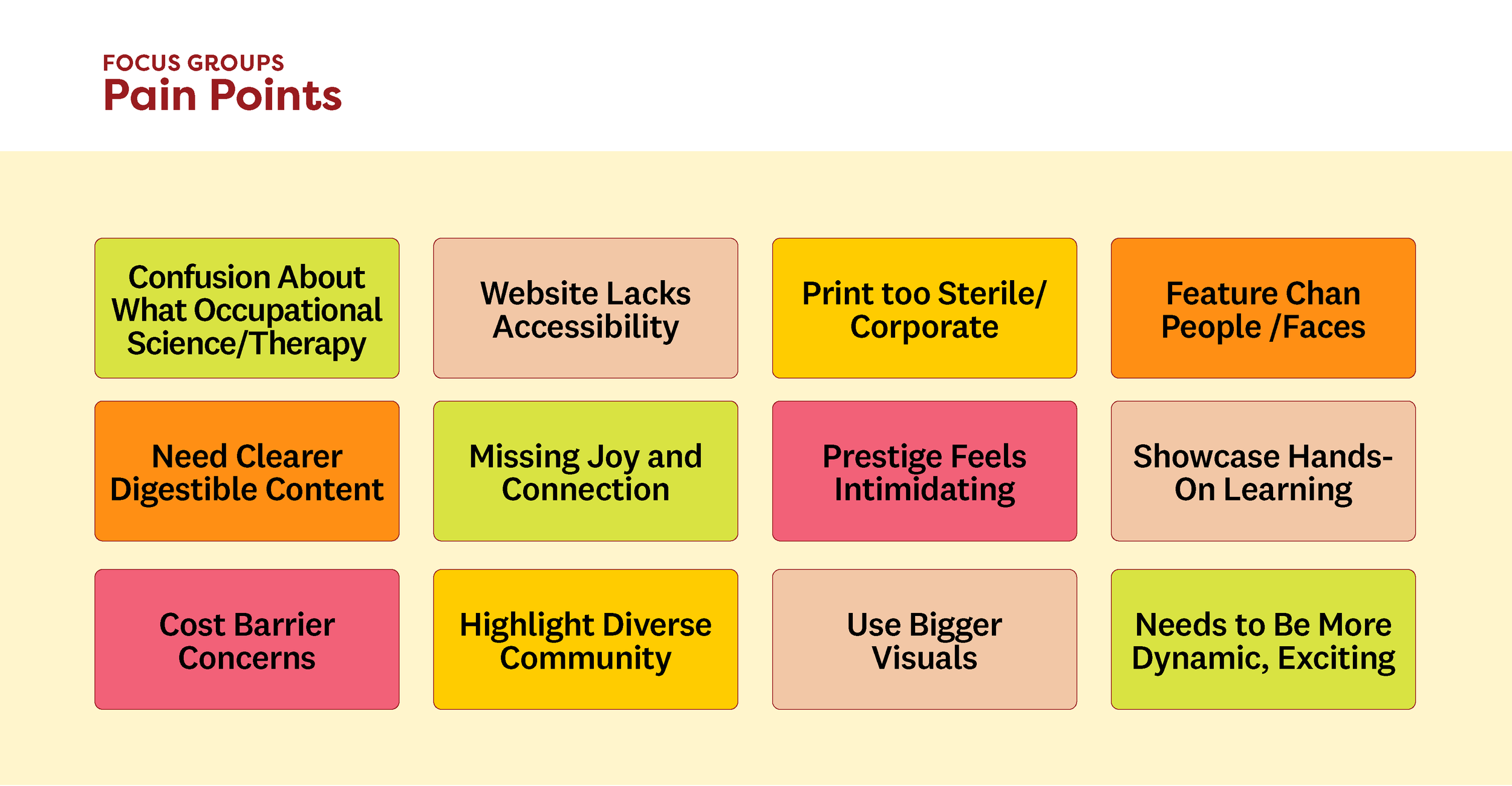 FOCUS GROUPS
Pain Points

Confusion About What Occupational Science/Therapy

Website Lacks Accessibility

Print too Sterile/ Corporate

Feature Chan People /Faces

Need Clearer Digestible Content

Missing Joy and Connection

Prestige Feels Intimidating

Showcase Hands-On Learning

Cost Barrier Concerns

Highlight Diverse Community

Use Bigger Visuals

Needs to Be More Dynamic, Exciting