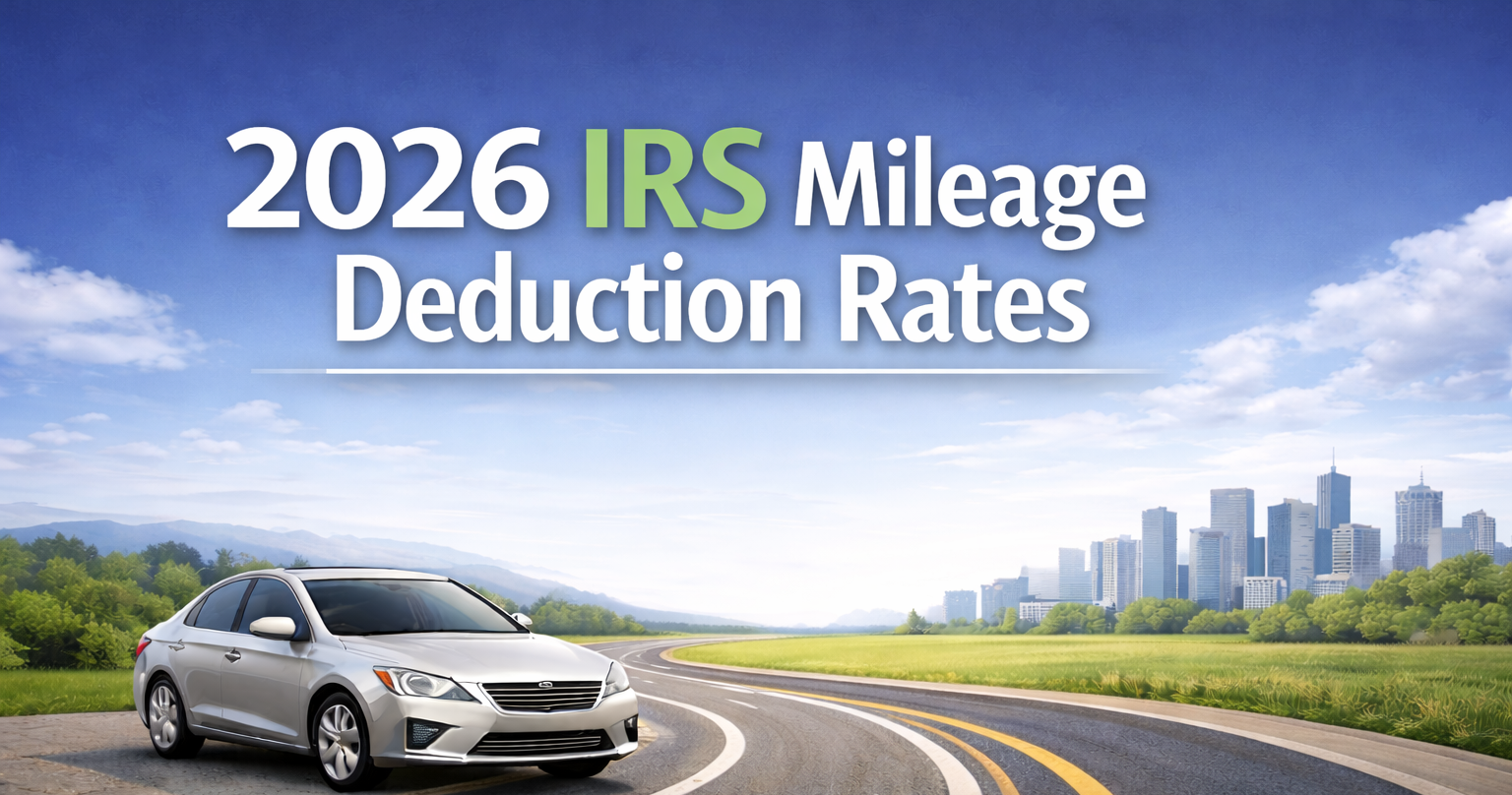 2026 IRS Mileage Deduction Rates