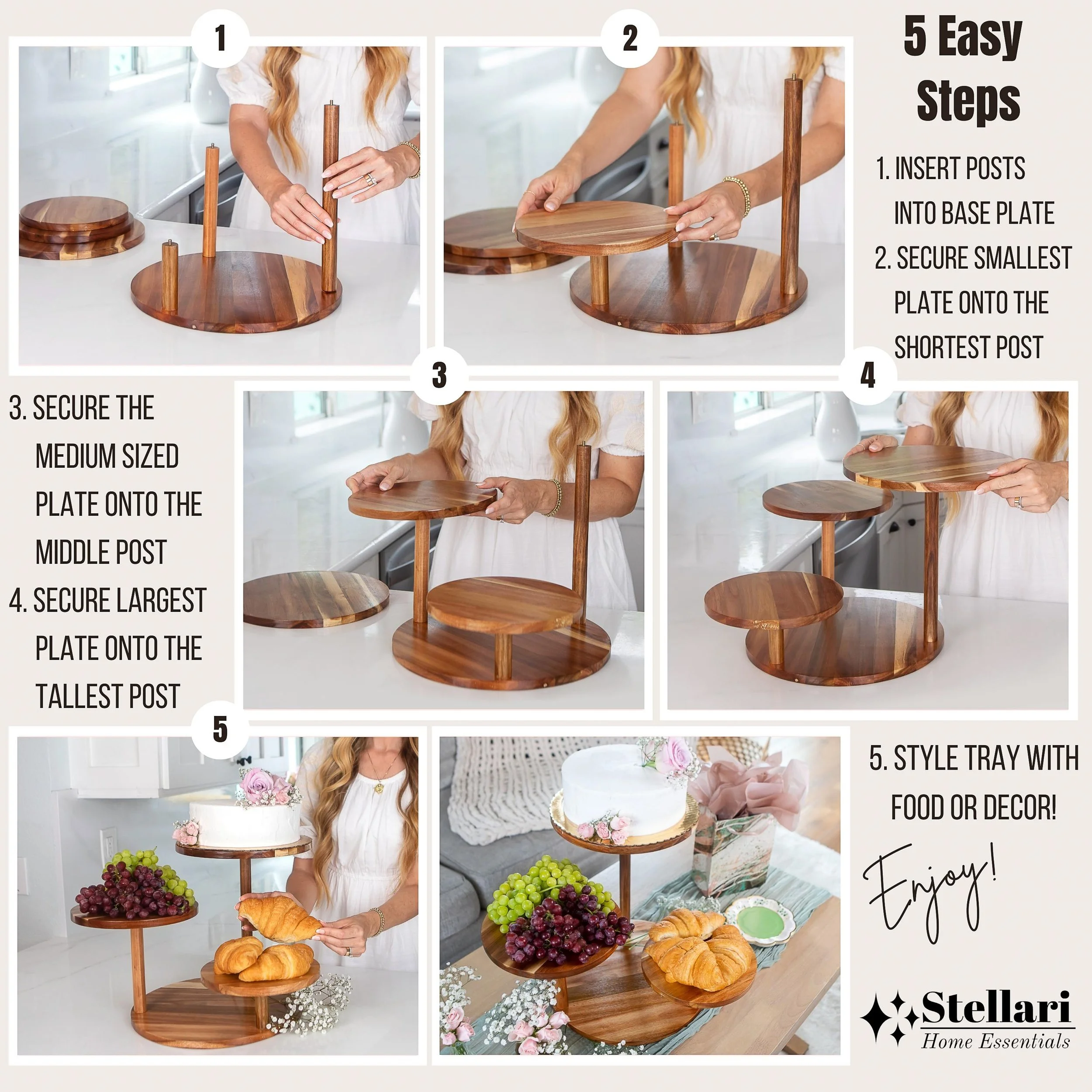 1

2

5 Easy Steps

1. INSERT POSTS INTO BASE PLATE

2. SECURE SMALLEST PLATE ONTO THE SHORTEST POST

3

4

3. SECURE THE MEDIUM SIZED PLATE ONTO THE MIDDLE POST

4. SECURE LARGEST PLATE ONTO THE TALLEST POST

5

5. STYLE TRAY WITH FOOD OR DECOR!

Enjoy!

Stellari
Home Essentials