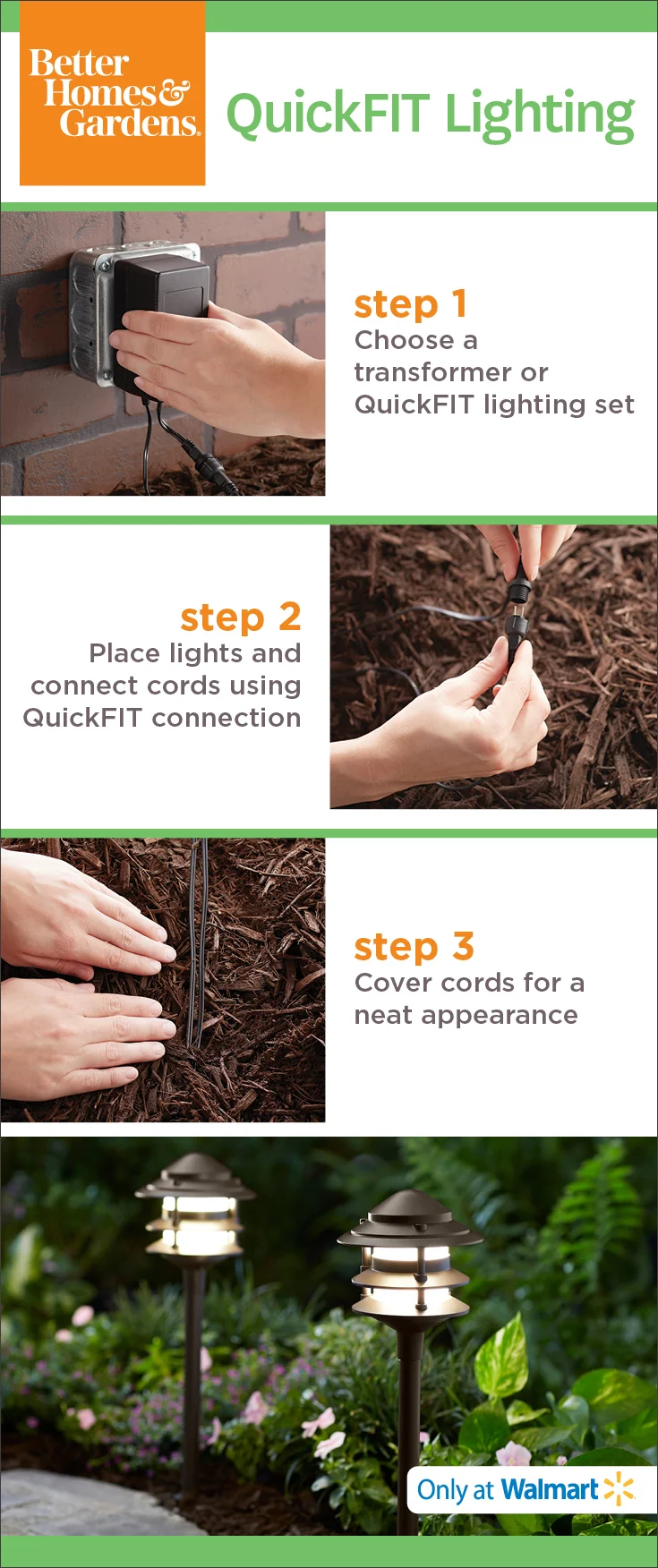 Better Homes & Gardens.

QuickFIT Lighting

step 1
Choose a transformer or QuickFIT lighting set

step 2
Place lights and connect cords using QuickFIT connection

step 3
Cover cords for a neat appearance

Only at Walmart