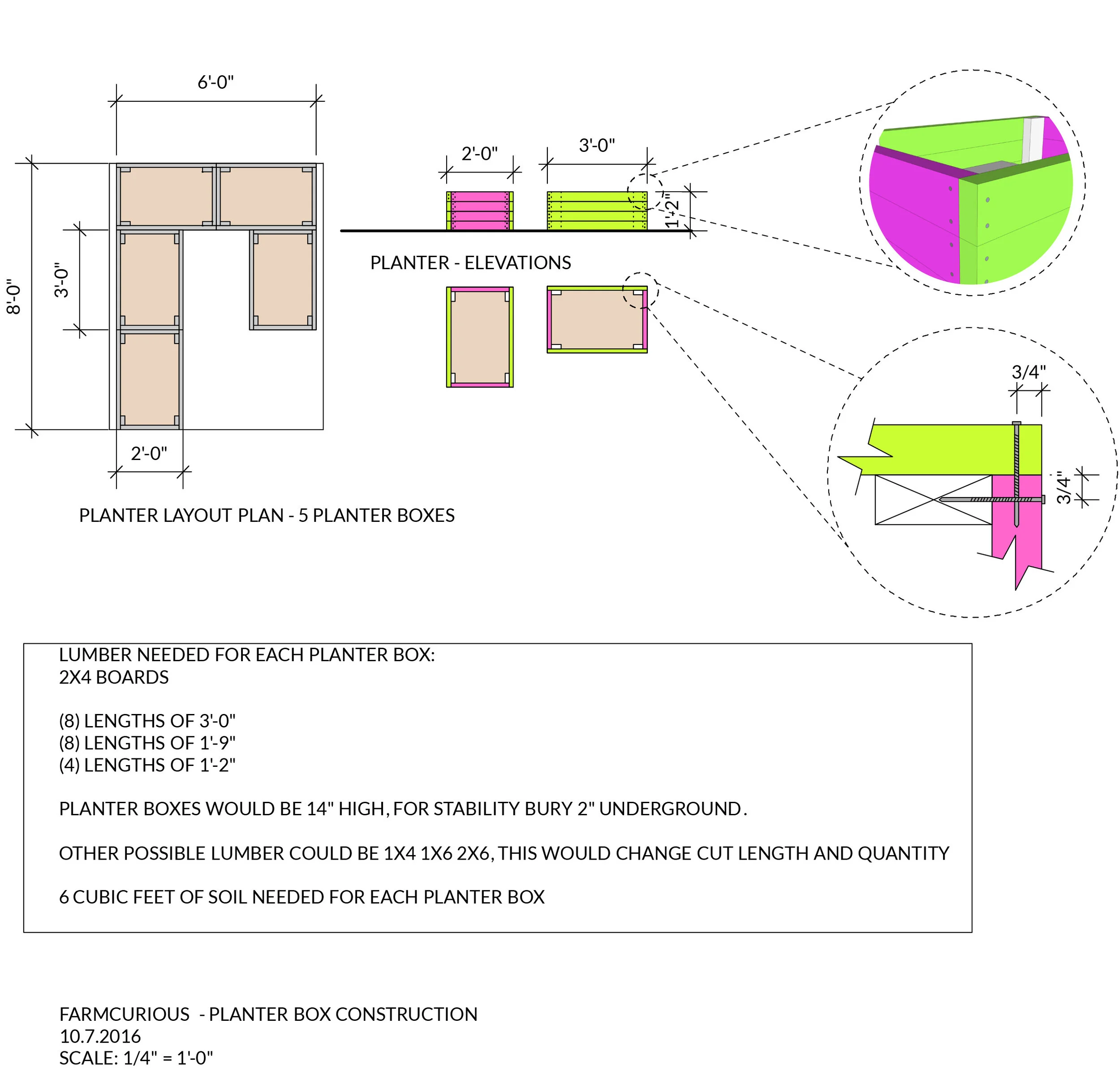 6'-0"

8'-0"

3'-0"

2'-0"

PLANTER LAYOUT PLAN - 5 PLANTER BOXES

2'-0"

3'-0"

1'-2"

PLANTER - ELEVATIONS

3/4"

3/4"

LUMBER NEEDED FOR EACH PLANTER BOX:
2X4 BOARDS

(8) LENGTHS OF 3'-0"
(8) LENGTHS OF 1'-9"
(4) LENGTHS OF 1'-2"

PLANTER BOXES WOULD BE 14" HIGH, FOR STABILITY BURY 2" UNDERGROUND.

OTHER POSSIBLE LUMBER COULD BE 1X4 1X6 2X6, THIS WOULD CHANGE CUT LENGTH AND QUANTITY

6 CUBIC FEET OF SOIL NEEDED FOR EACH PLANTER BOX

FARMCURIOUS - PLANTER BOX CONSTRUCTION
10.7.2016
SCALE: 1/4" = 1'-0"